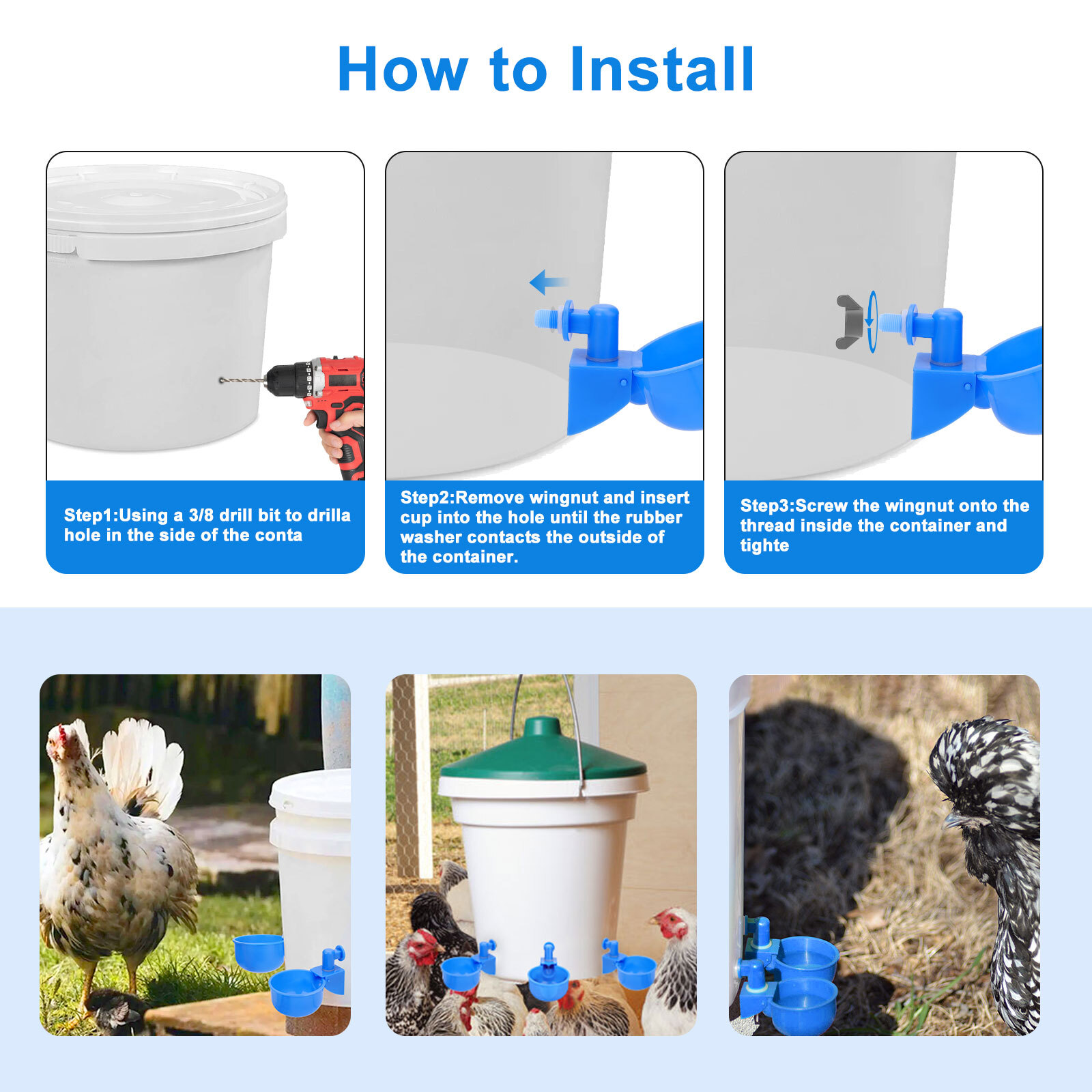 How to Install

Step1:Using a 3/8 drill bit to drilla hole in the side of the conta

Step2:Remove wingnut and insert cup into the hole until the rubber washer contacts the outside of the container.

Step3:Screw the wingnut onto the thread inside the container and tighte