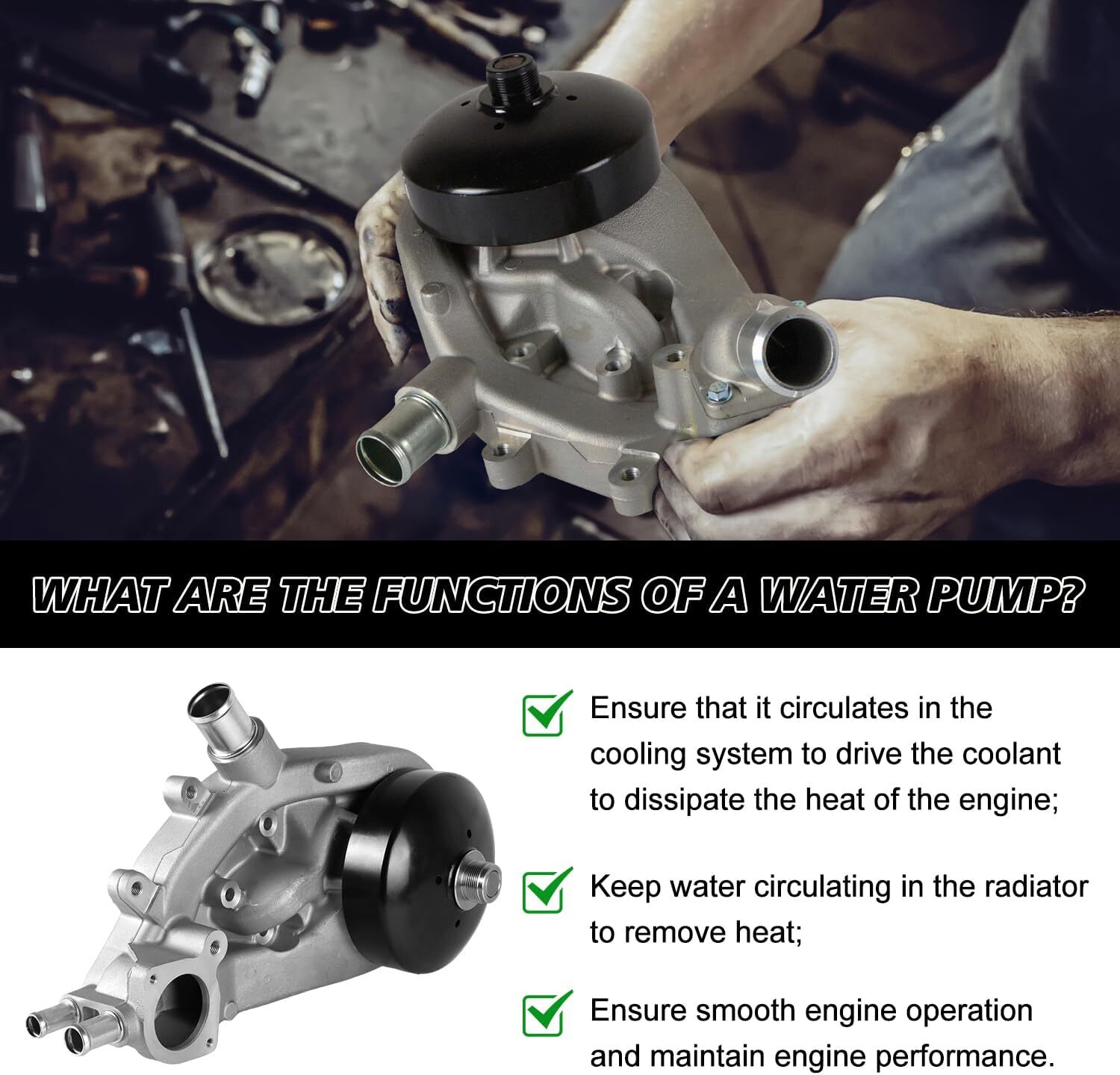 WHAT ARE THE FUNCTIONS OF A WATER PUMP?

Ensure that it circulates in the cooling system to drive the coolant to dissipate the heat of the engine;

Keep water circulating in the radiator to remove heat;

Ensure smooth engine operation and maintain engine performance.