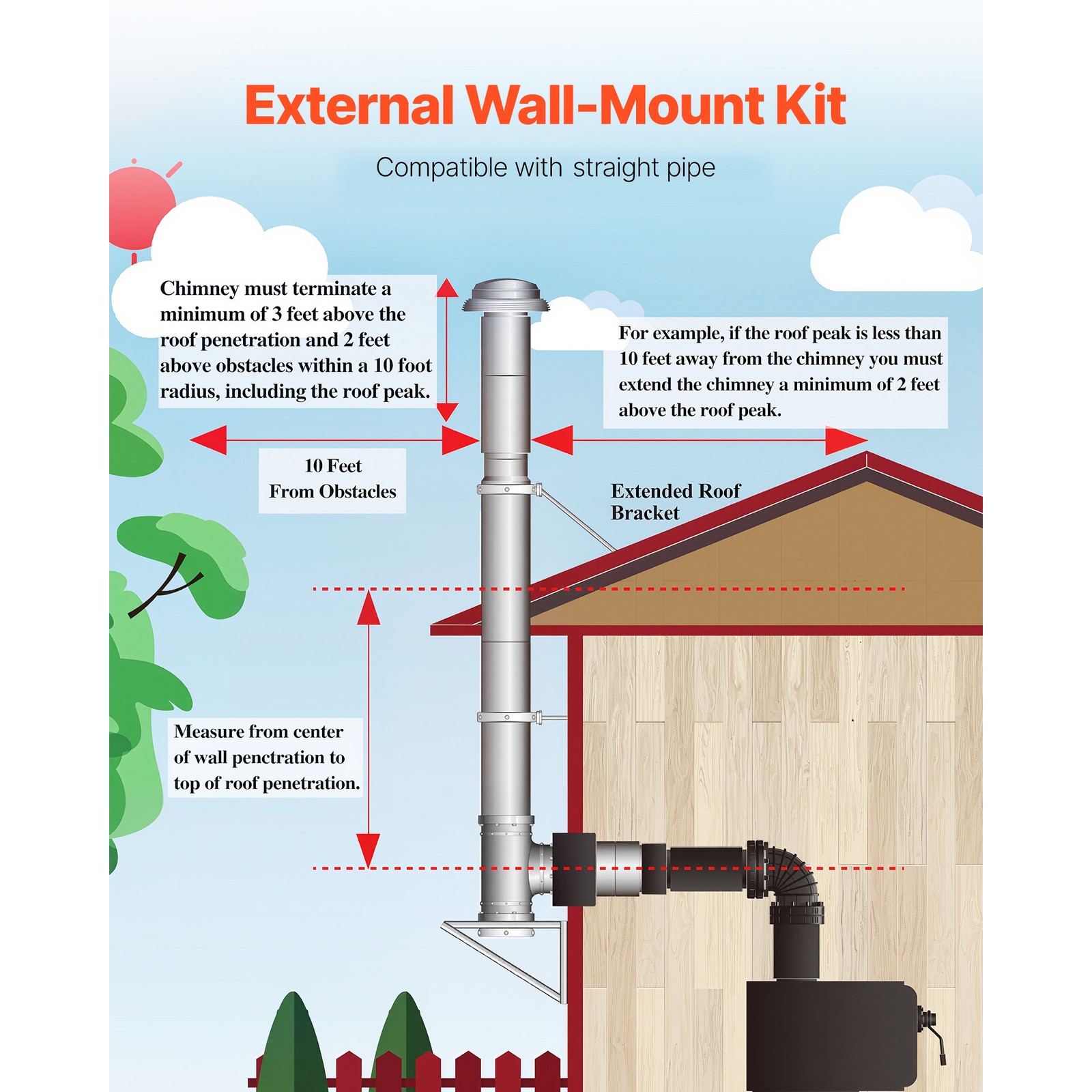 External Wall-Mount Kit

Compatible with straight pipe

Chimney must terminate a minimum of 3 feet above the roof penetration and 2 feet above obstacles within a 10 foot radius, including the roof peak.

For example, if the roof peak is less than 10 feet away from the chimney you must extend the chimney a minimum of 2 feet above the roof peak.

10 Feet
From Obstacles

Extended Roof
Bracket

Measure from center of wall penctration to top of roof penetration.