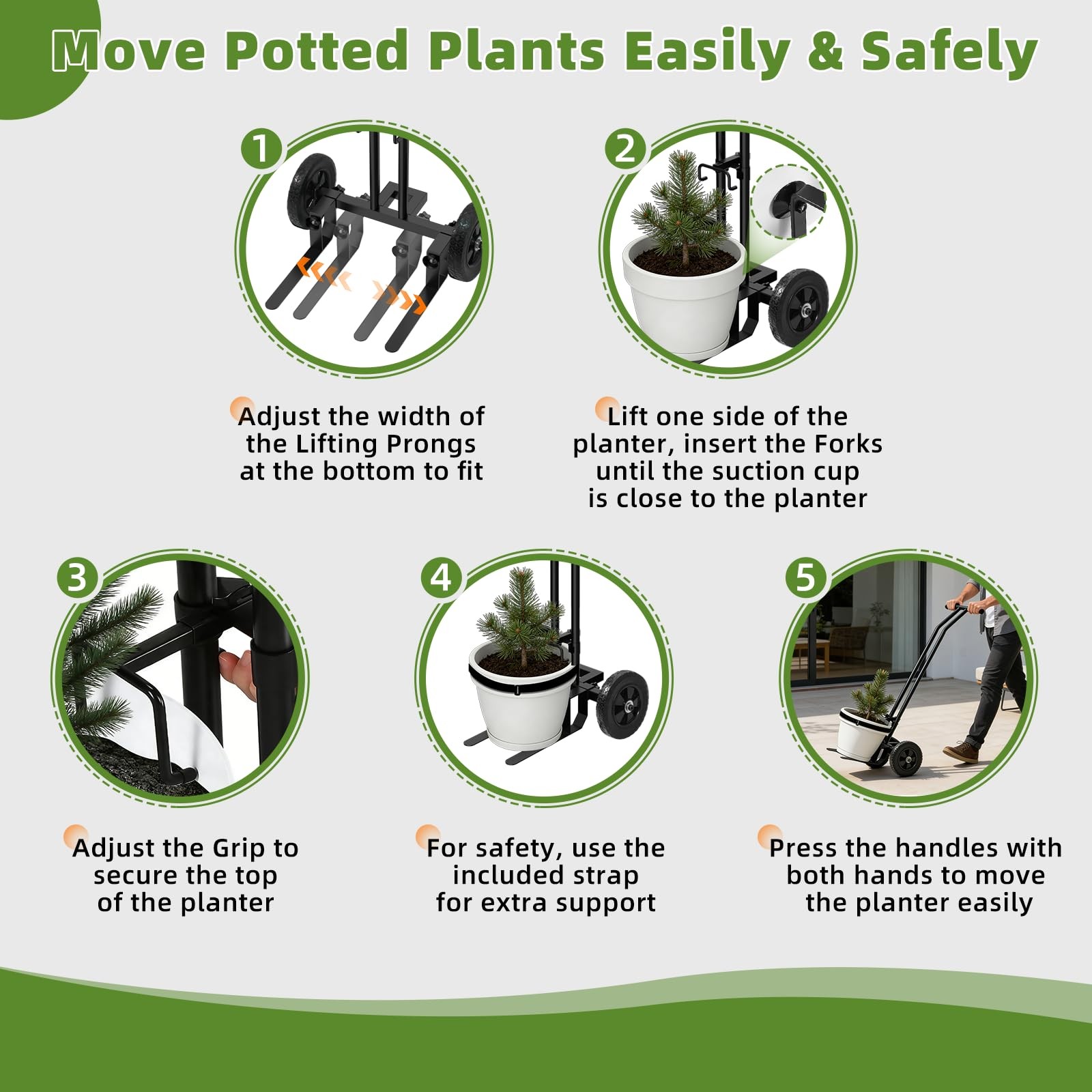 Move Potted Plants Easily & Safely

1

Adjust the width of the Lifting Prongs at the bottom to fit

2

Lift one side of the planter, insert the Forks until the suction cup is close to the planter

3

Adjust the Grip to secure the top of the planter

4

For safety, use the included strap for extra support

5

Press the handles with both hands to move the planter easily