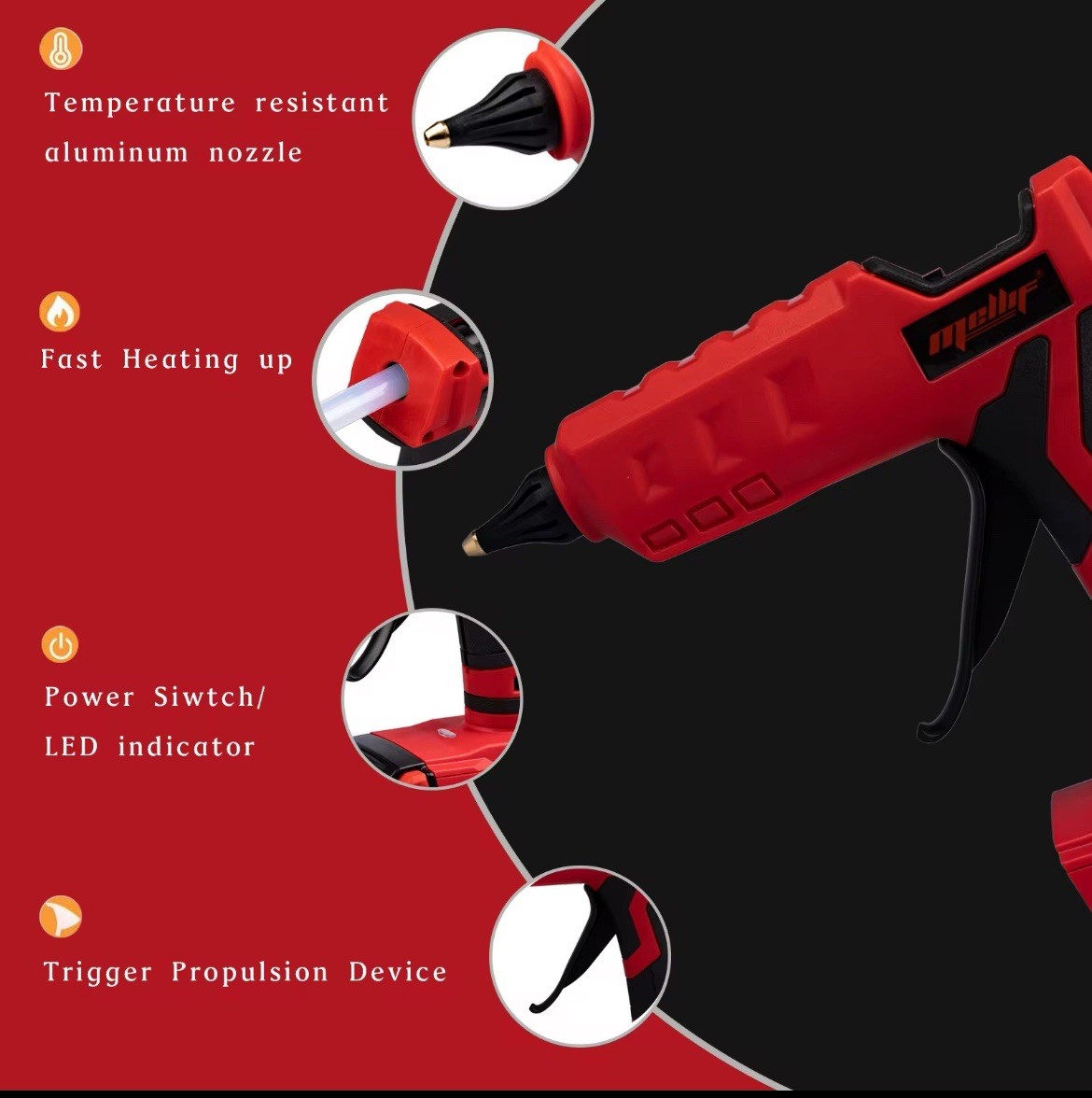 Temperature resistant aluminum nozzle

Fast Heating up

Power Siwtch/ LED indicator

Trigger Propulsion Device

Mellif