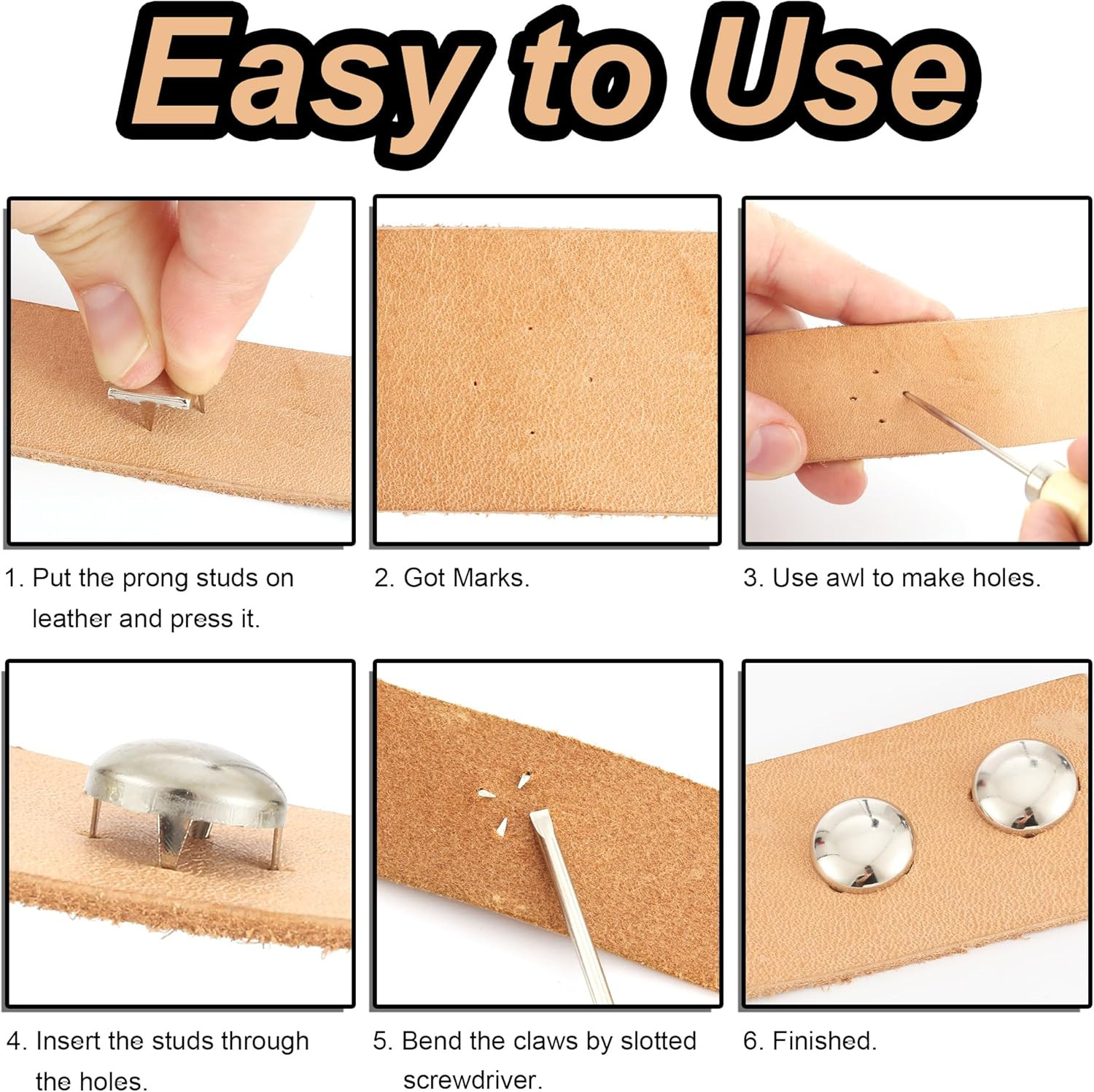 Easy to Use

1. Put the prong studs on leather and press it.

2. Got Marks.

3. Use awl to make holes.

4. Insert the studs through the holes.

5. Bend the claws by slotted screwdriver.

6. Finished.