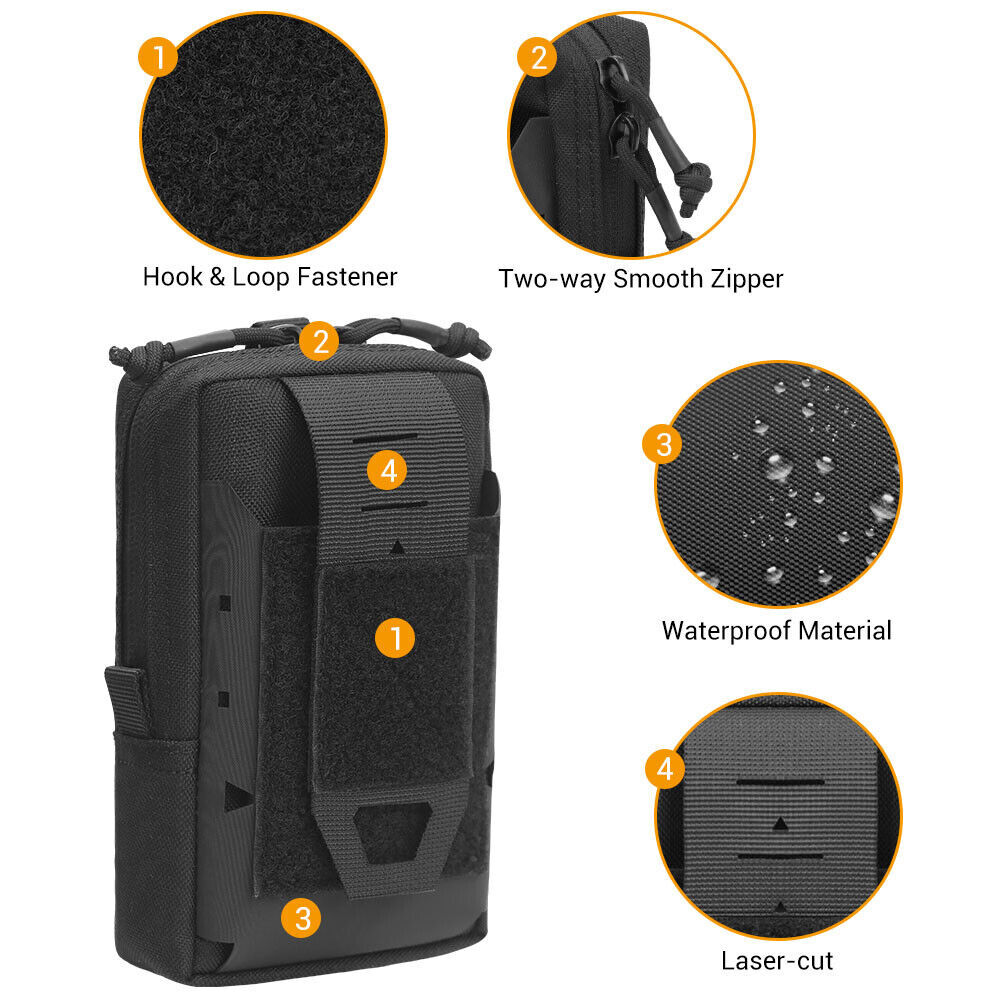 1
Hook & Loop Fastener

2
Two-way Smooth Zipper

2
4
1
3

3
Waterproof Material

4
Laser-cut