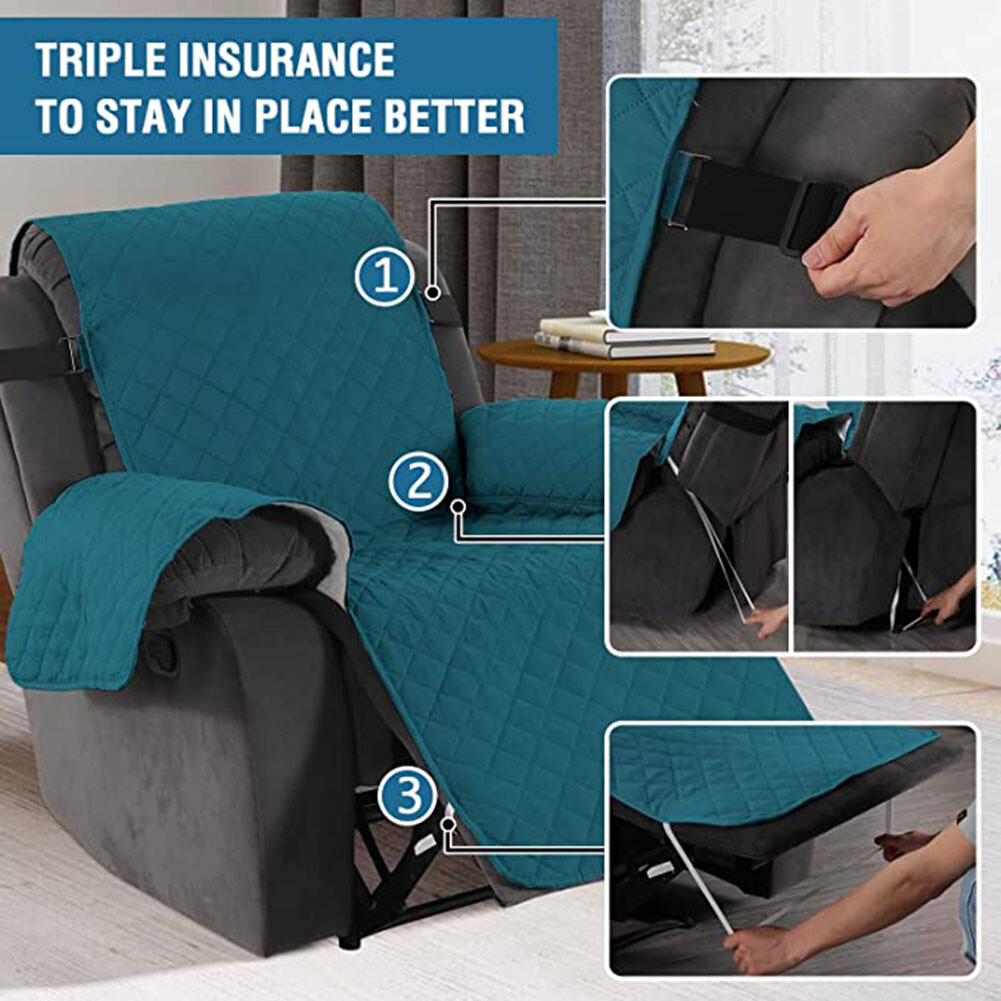 TRIPLE INSURANCE
TO STAY IN PLACE BETTER

1

2

3