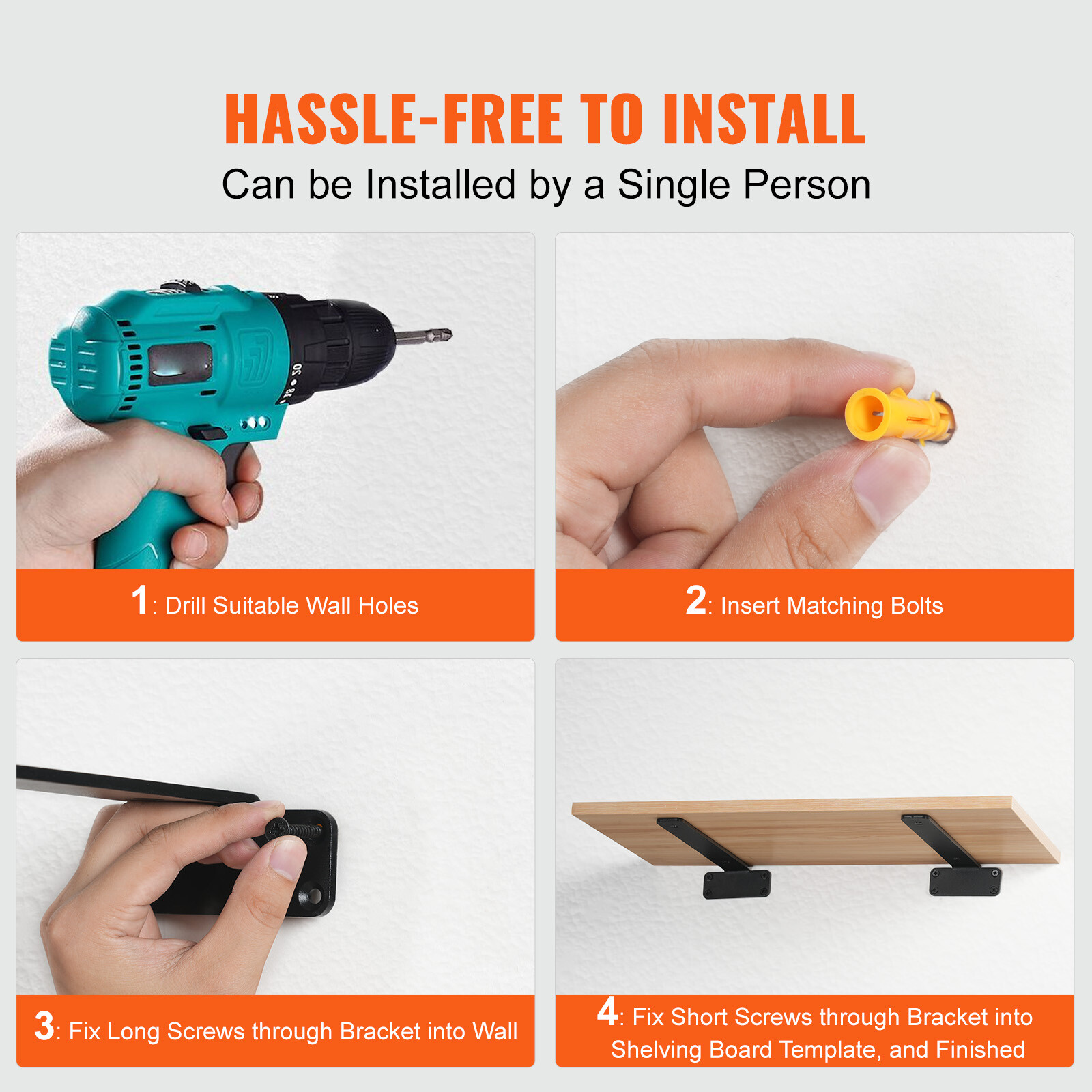 HASSLE-FREE TO INSTALL
Can be Installed by a Single Person

1: Drill Suitable Wall Holes

2: Insert Matching Bolts

3: Fix Long Screws through Bracket into Wall

4: Fix Short Screws through Bracket into Shelving Board Template, and Finished