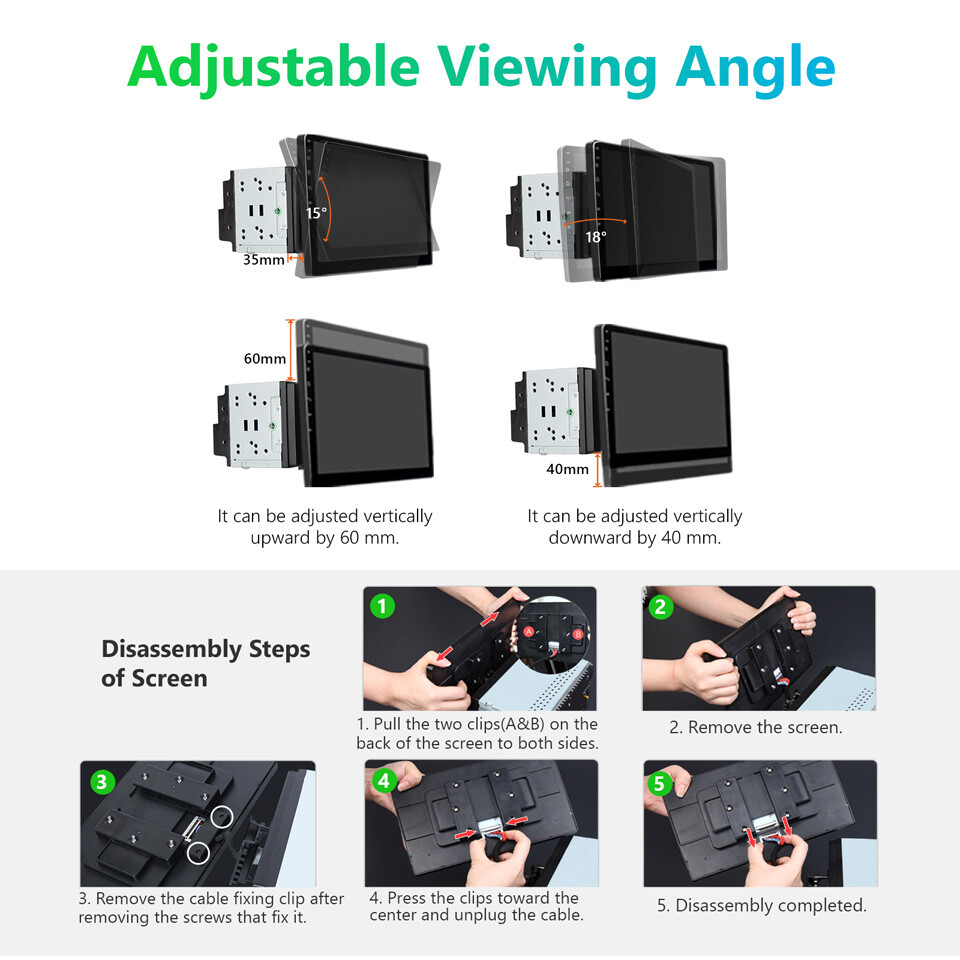 Adjustable Viewing Angle

15°

35mm

18°

60mm

40mm

It can be adjusted vertically upward by 60 mm.

It can be adjusted vertically downward by 40 mm.

Disassembly Steps of Screen

1

A

B

1. Pull the two clips(A&B) on the back of the screen to both sides.

2

2. Remove the screen.

3

3. Remove the cable fixing clip after removing the screws that fix it.

4

4. Press the clips toward the center and unplug the cable.

5

5. Disassembly completed.