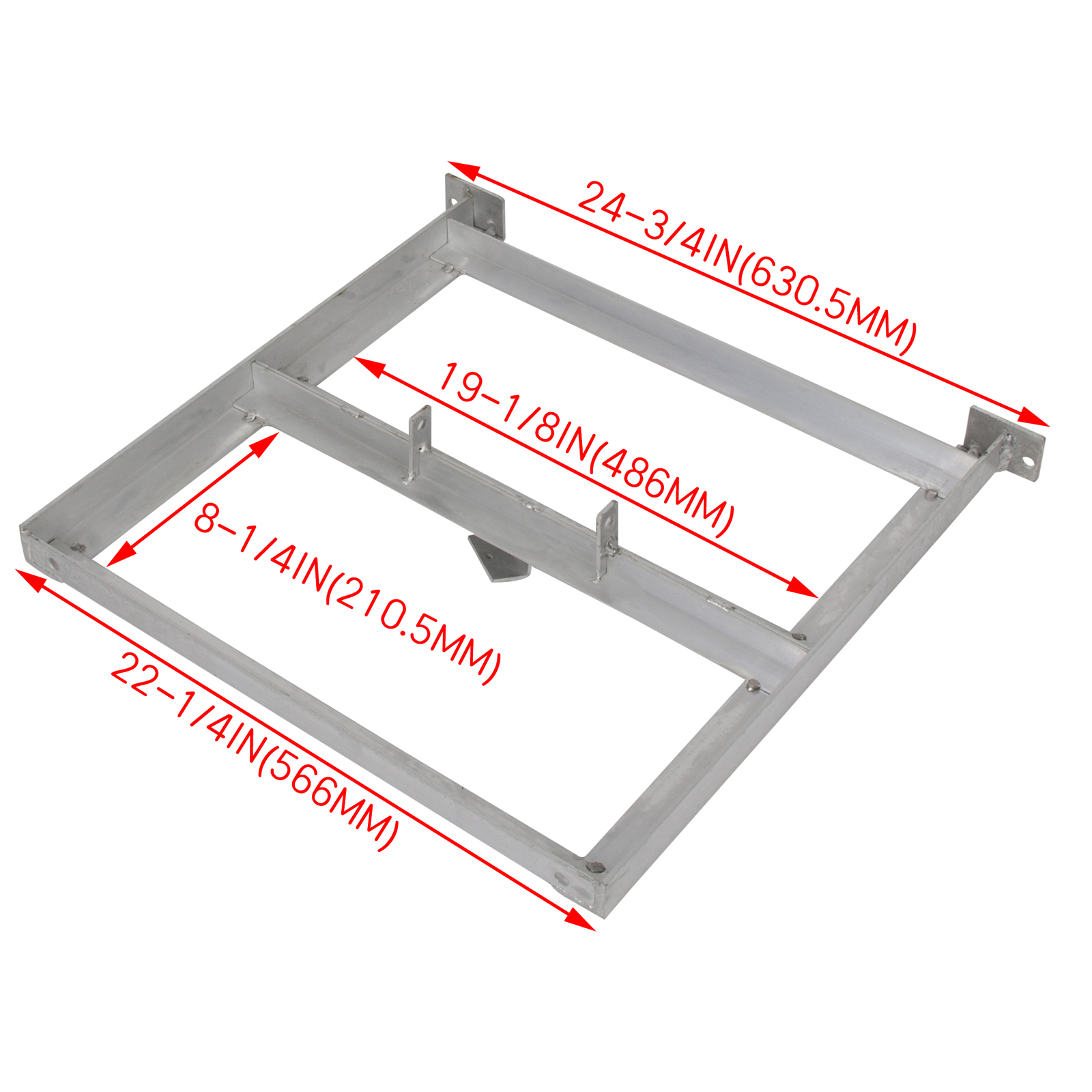 24-3/4IN(630.5MM)

19-1/8IN(486MM)

8-1/4IN(210.5MM)

22-1/4IN(566MM)