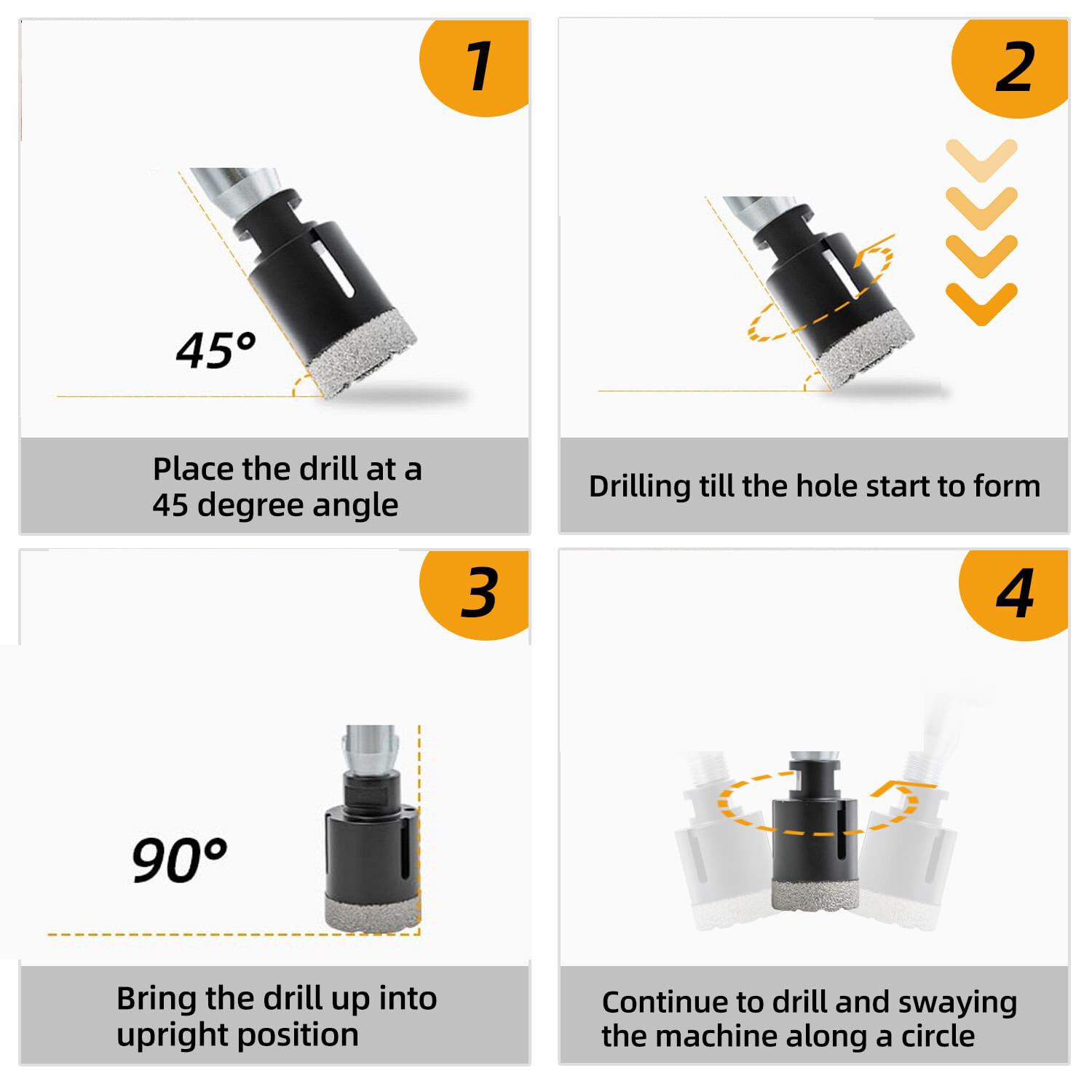 1

45°

Place the drill at a 45 degree angle

2

Drilling till the hole start to form

3

90°

Bring the drill up into upright position

4

Continue to drill and swaying the machine along a circle