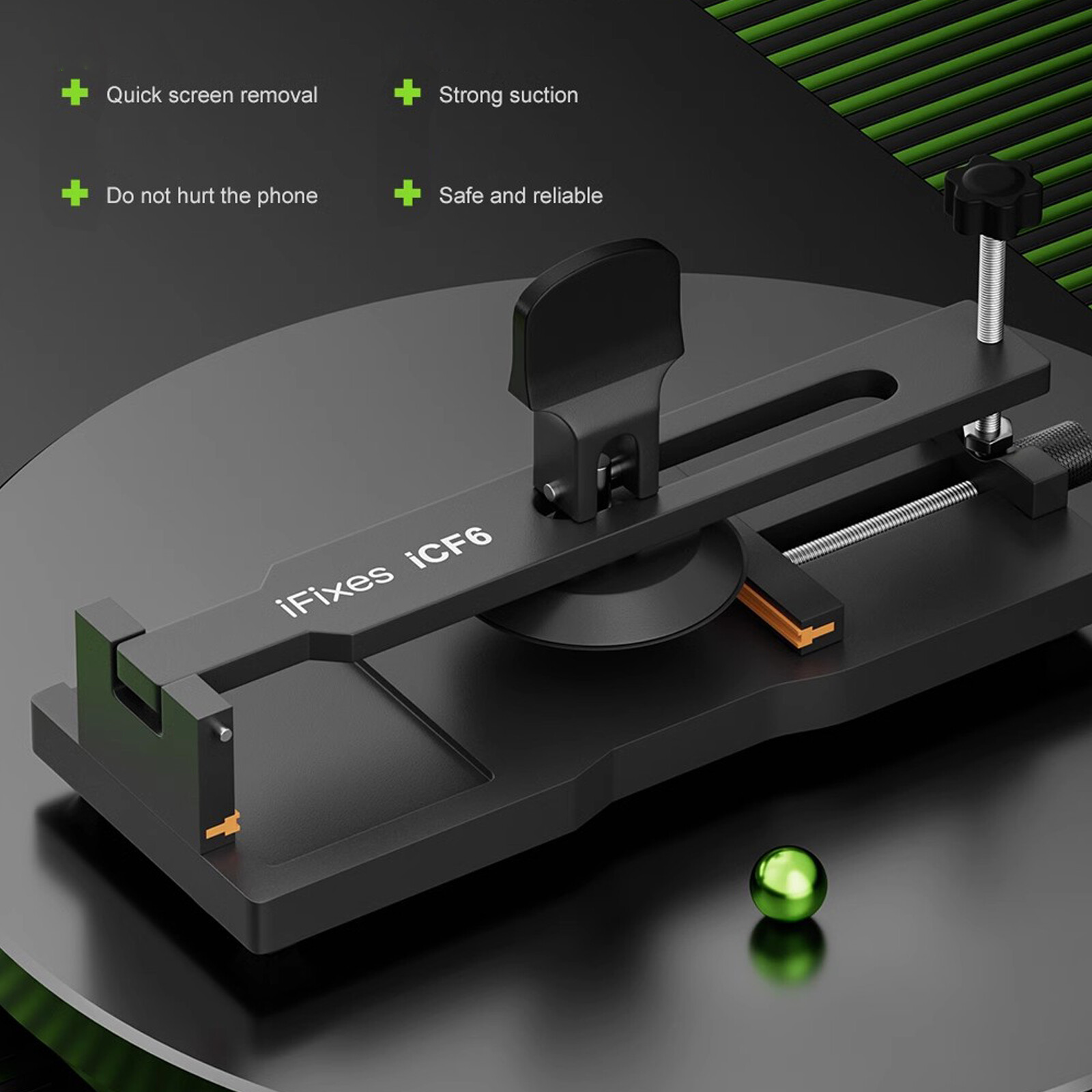 Quick screen removal

Strong suction

Do not hurt the phone

Safe and reliable

iFixes iCF6