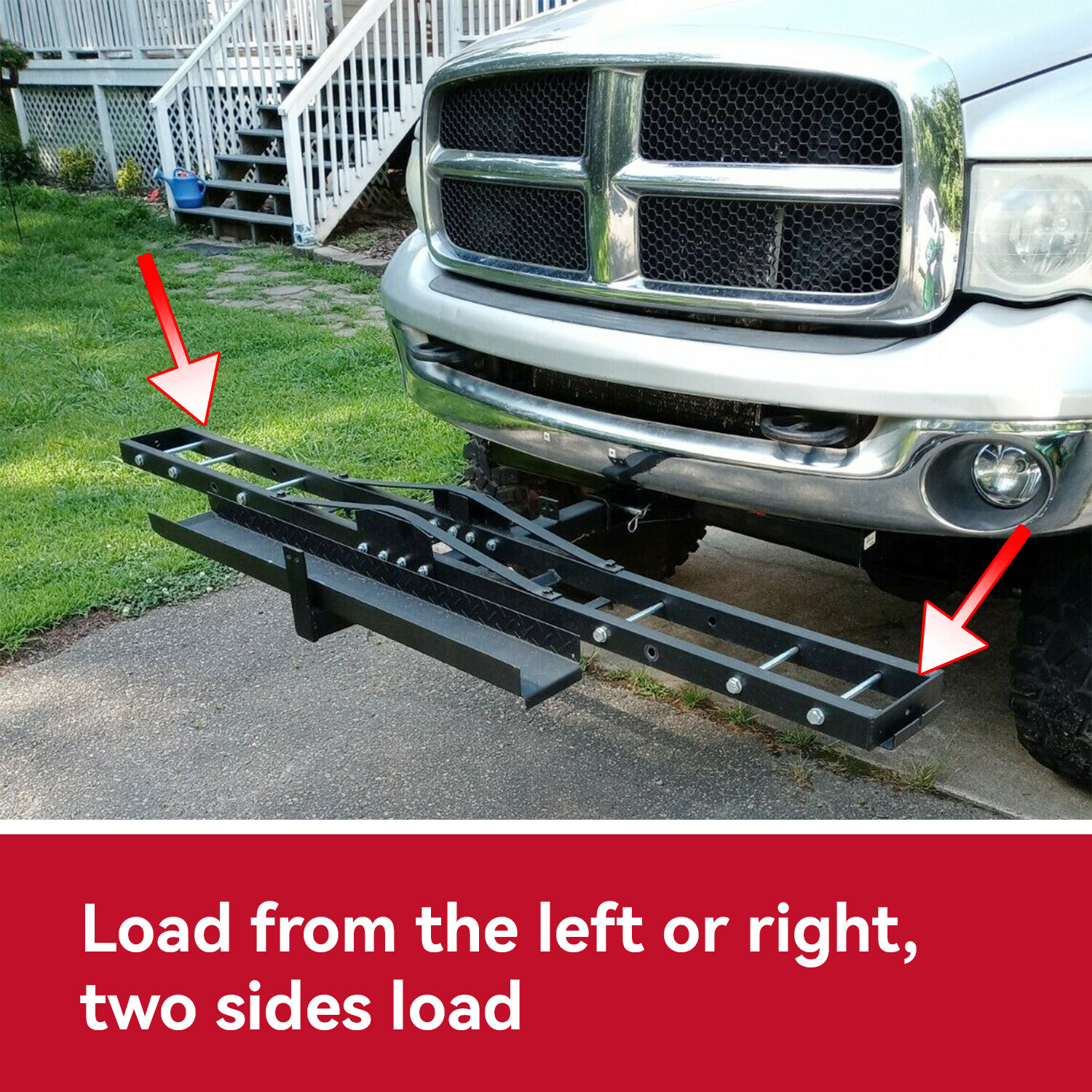 Load from the left or right, two sides load