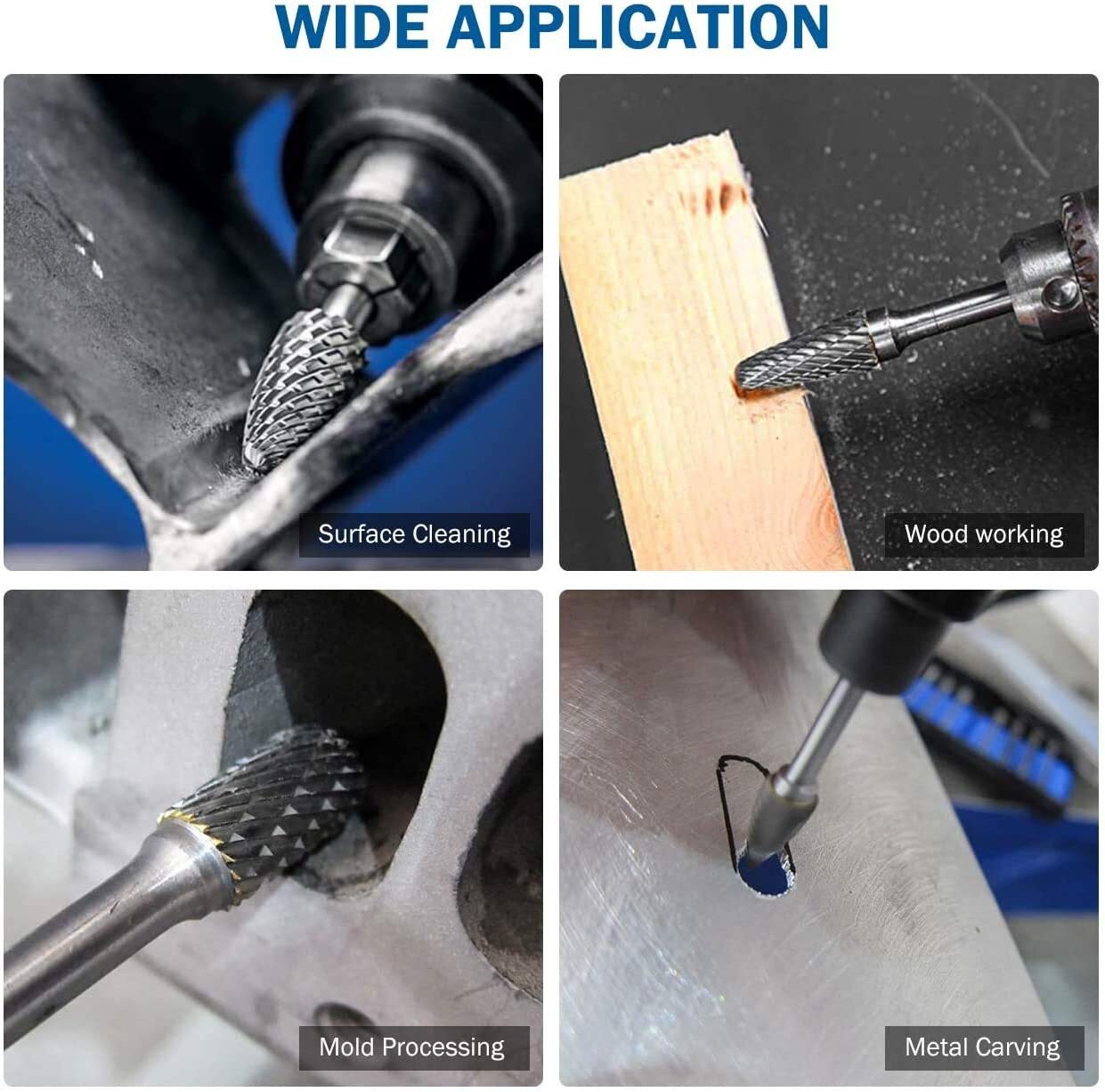 WIDE APPLICATION

Surface Cleaning

Wood working

Mold Processing

Metal Carving