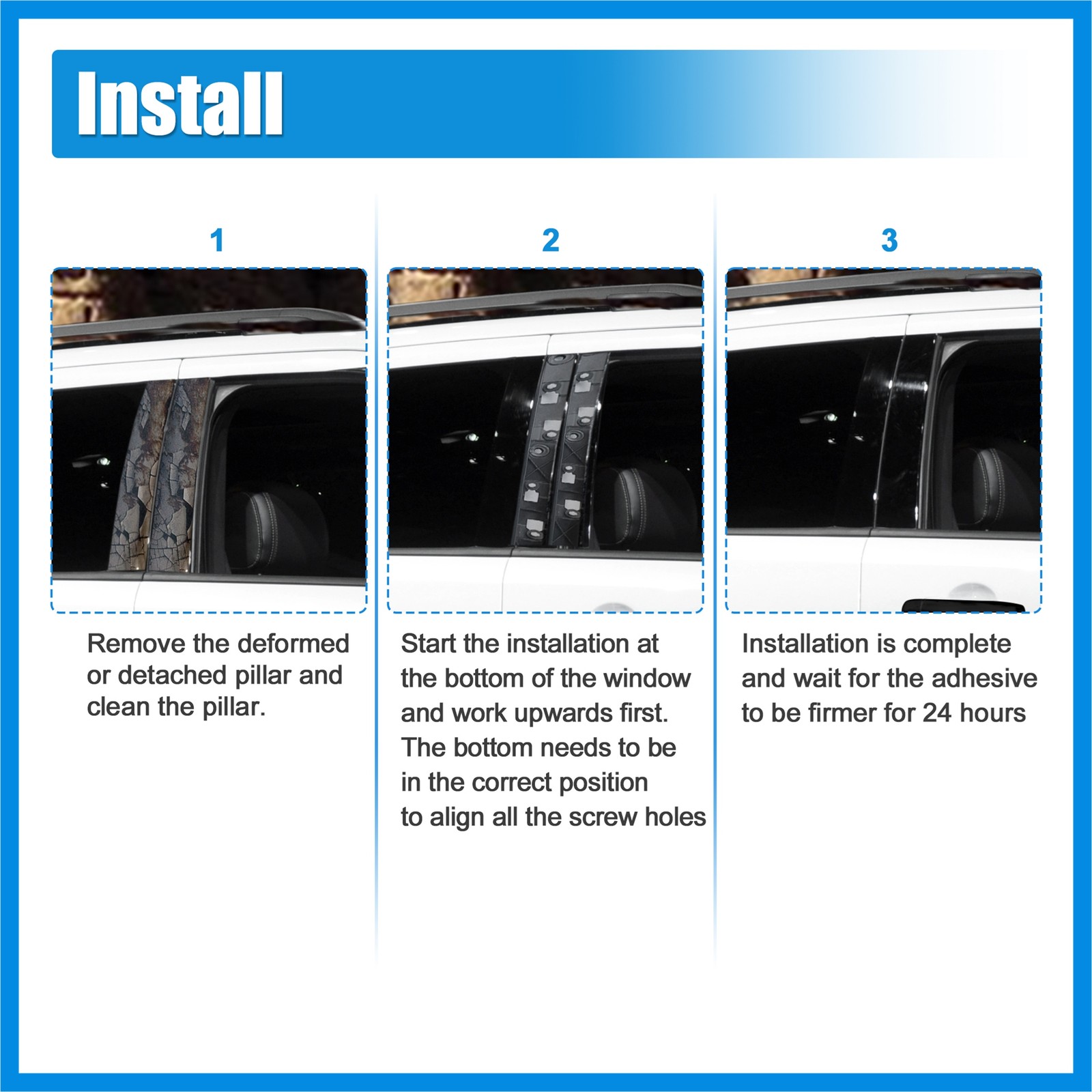 Install

1

Remove the deformed or detached pillar and clean the pillar.

2

Start the installation at the bottom of the window and work upwards first. The bottom needs to be in the correct position to align all the screw holes

3

Installation is complete and wait for the adhesive to be firmer for 24 hours