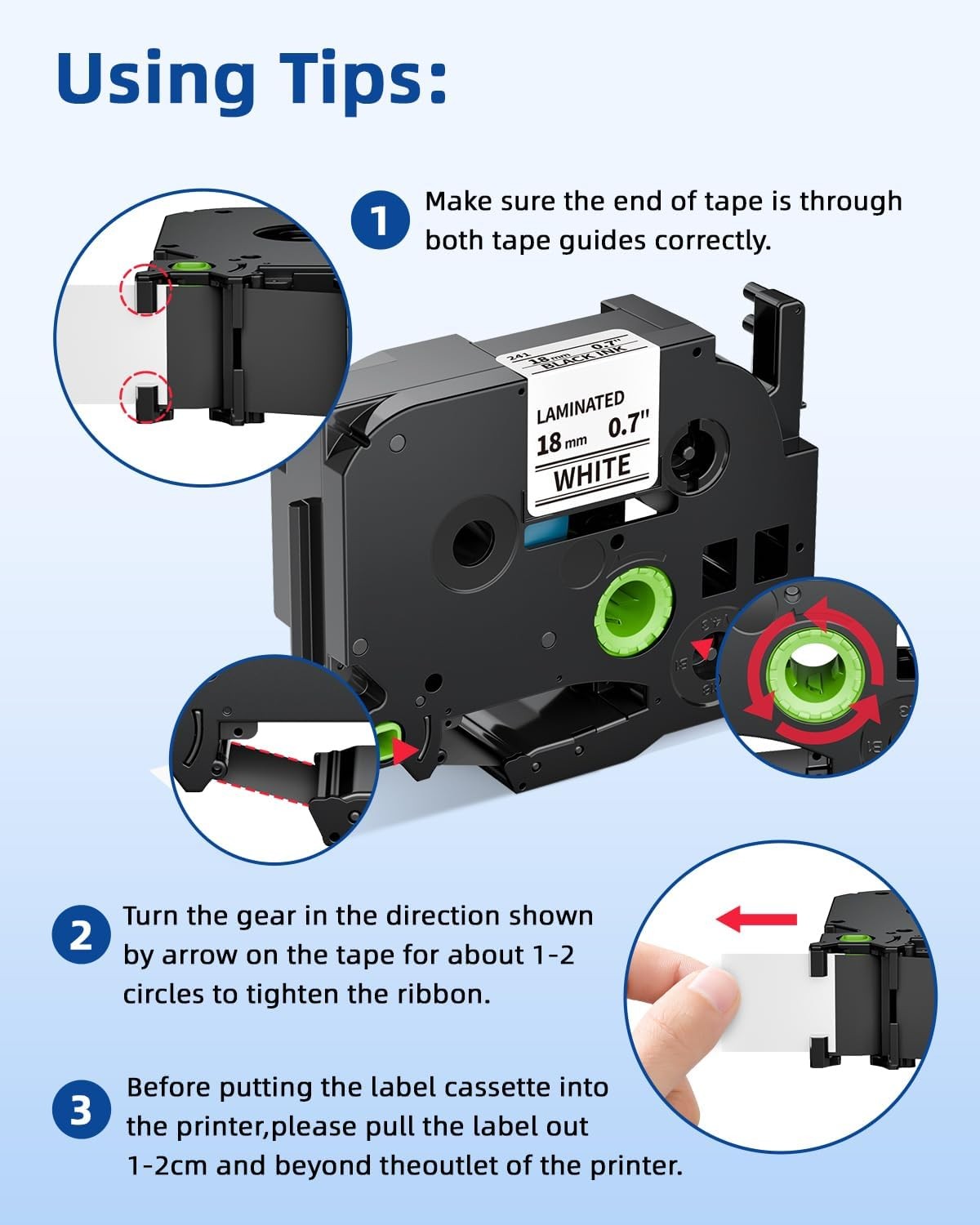 Using Tips:

1 Make sure the end of tape is through both tape guides correctly.

241 18 mm 0.7" BLACK INK

LAMINATED 18 mm 0.7" WHITE

2 Turn the gear in the direction shown by arrow on the tape for about 1-2 circles to tighten the ribbon.

3 Before putting the label cassette into the printer,please pull the label out 1-2cm and beyond theoutlet of the printer.