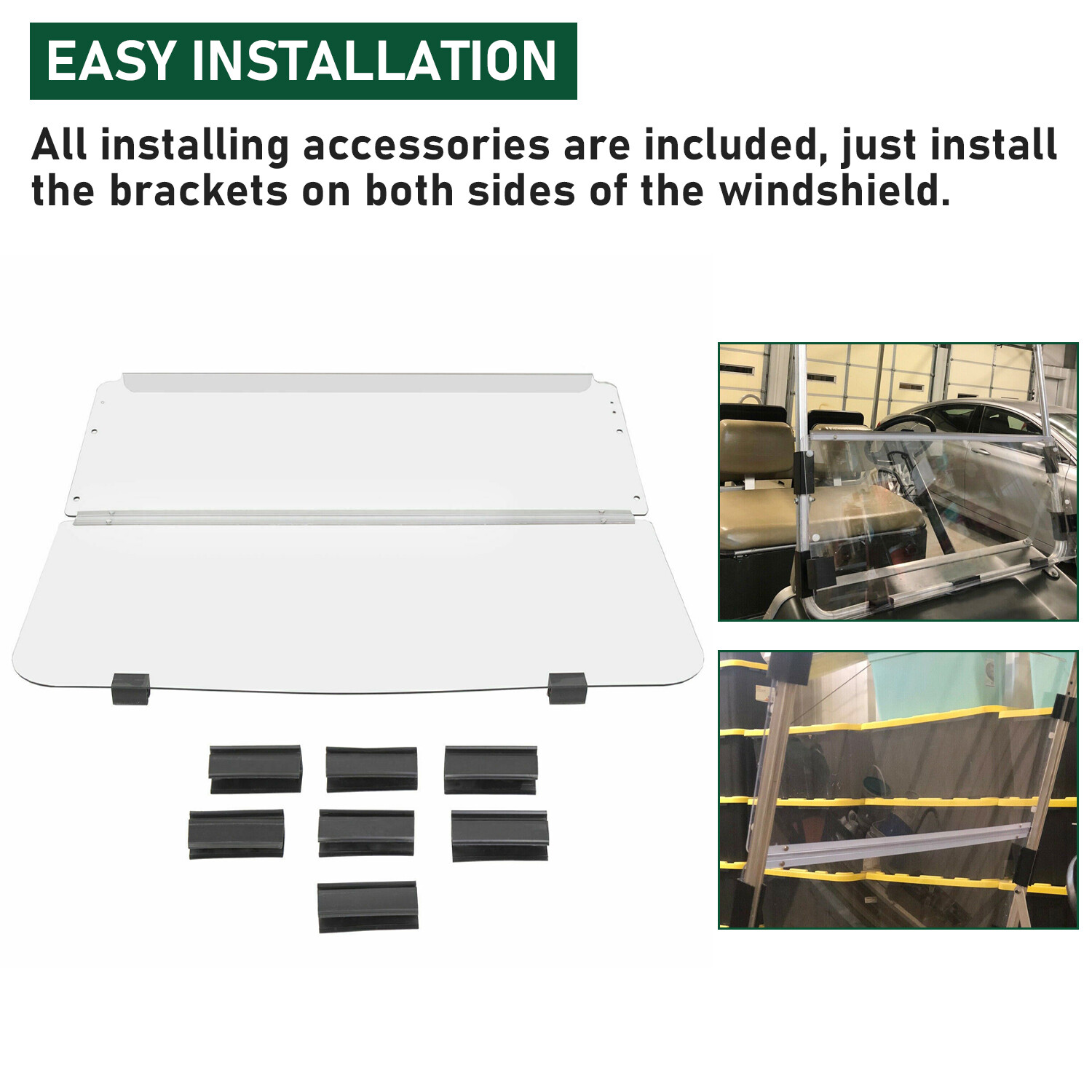 EASY INSTALLATION

All installing accessories are included, just install the brackets on both sides of the windshield.