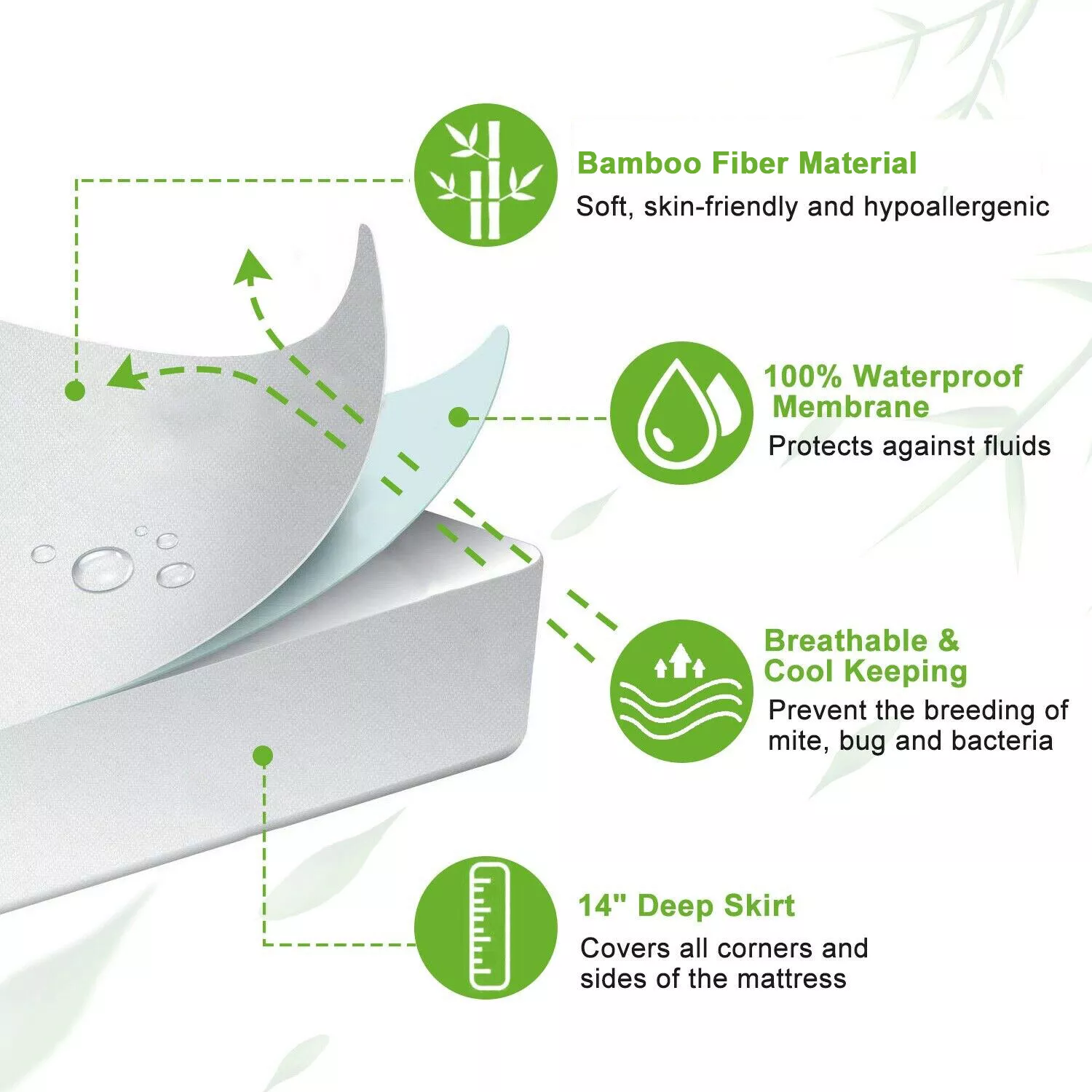 Bamboo Fiber Material
Soft, skin-friendly and hypoallergenic

100% Waterproof Membrane
Protects against fluids

Breathable & Cool Keeping
Prevent the breeding of mite, bug and bacteria

14" Deep Skirt
Covers all corners and sides of the mattress