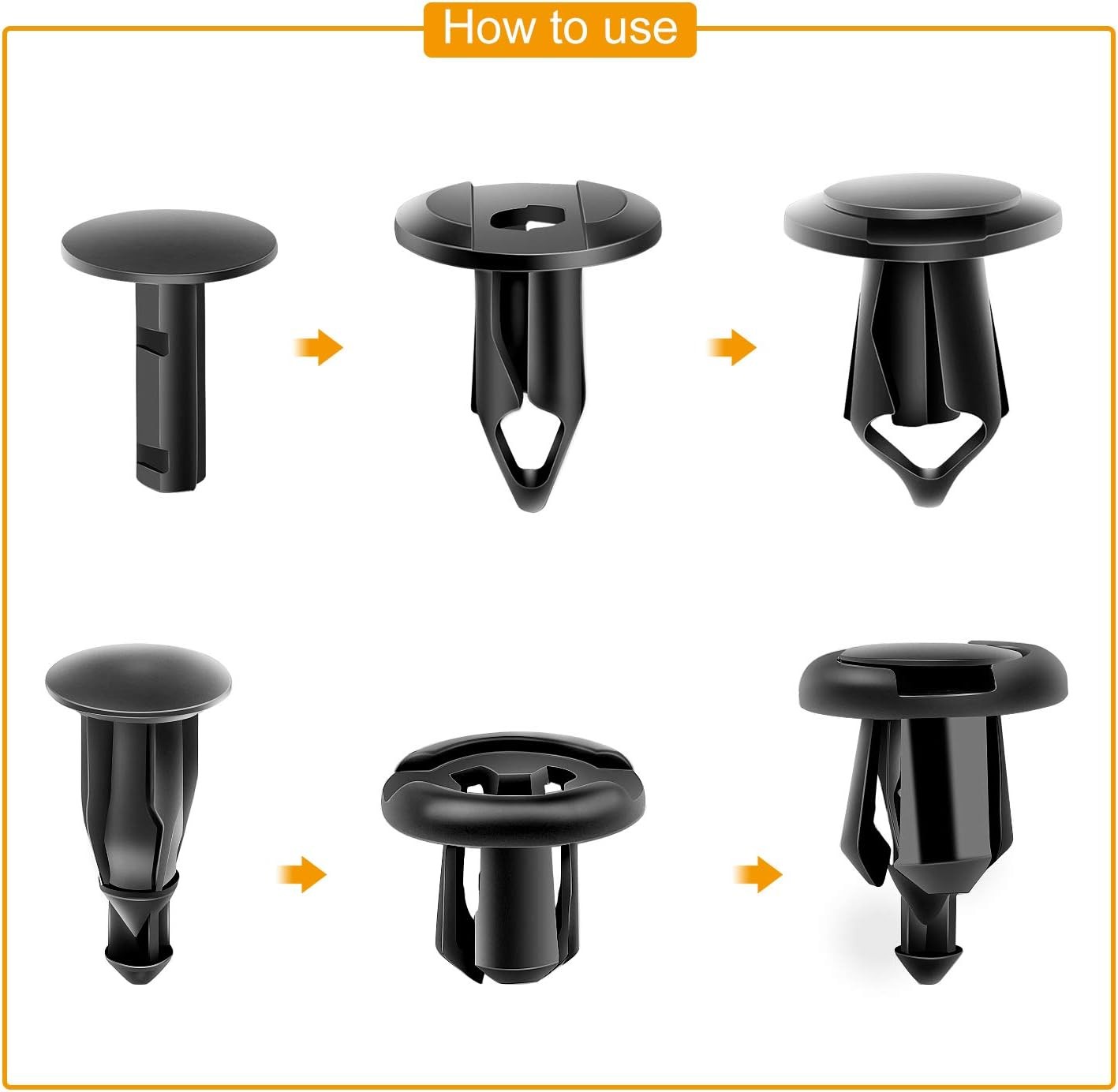 How to use