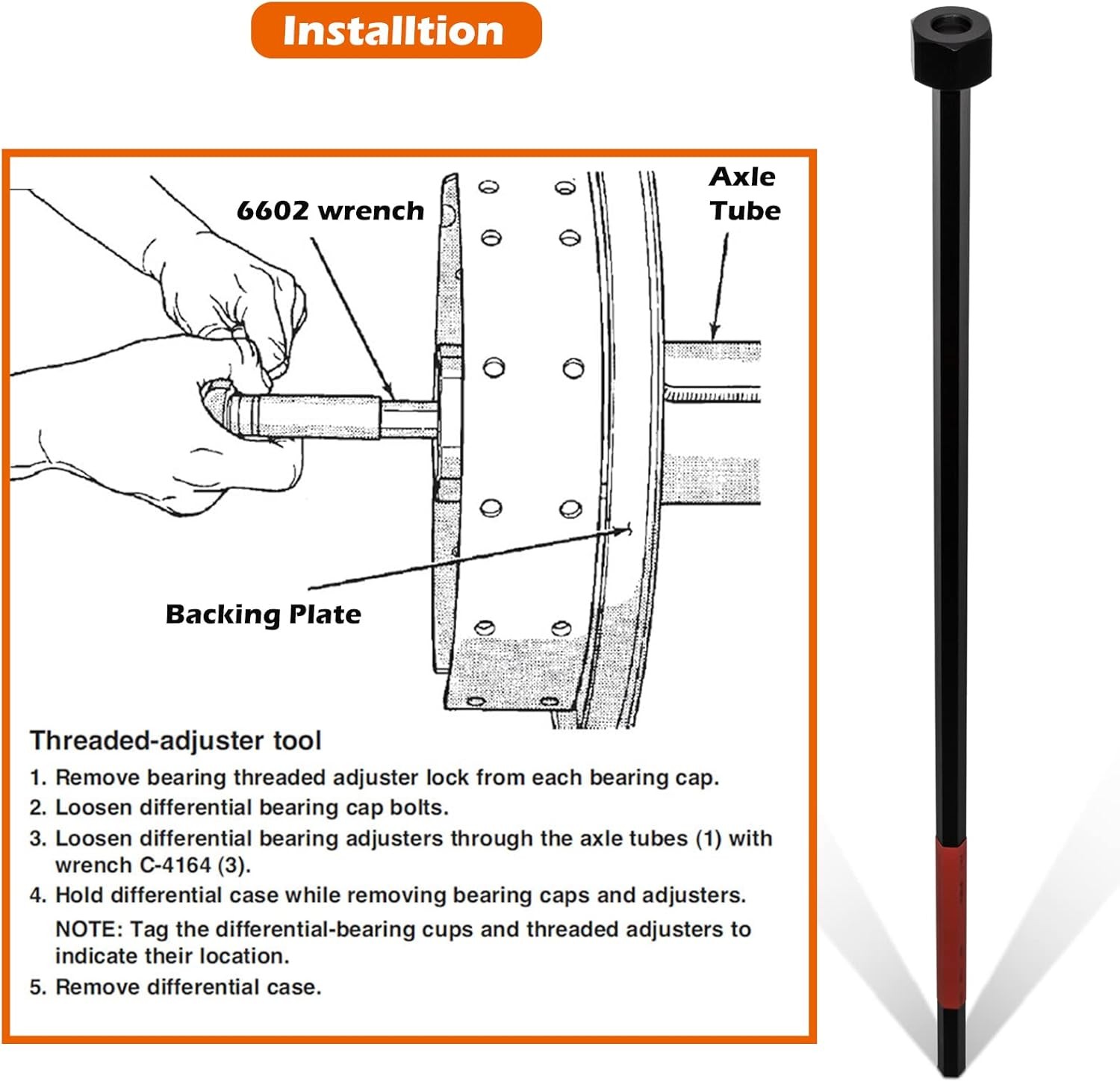 Installtion

6602 wrench

Axle Tube

Backing Plate

Threaded-adjuster tool

1. Remove bearing threaded adjuster lock from each bearing cap.
2. Loosen differential bearing cap bolts.
3. Loosen differential bearing adjusters through the axle tubes (1) with wrench C-4164 (3).
4. Hold differential case while removing bearing caps and adjusters.
NOTE: Tag the differential-bearing cups and threaded adjusters to indicate their location.
5. Remove differential case.