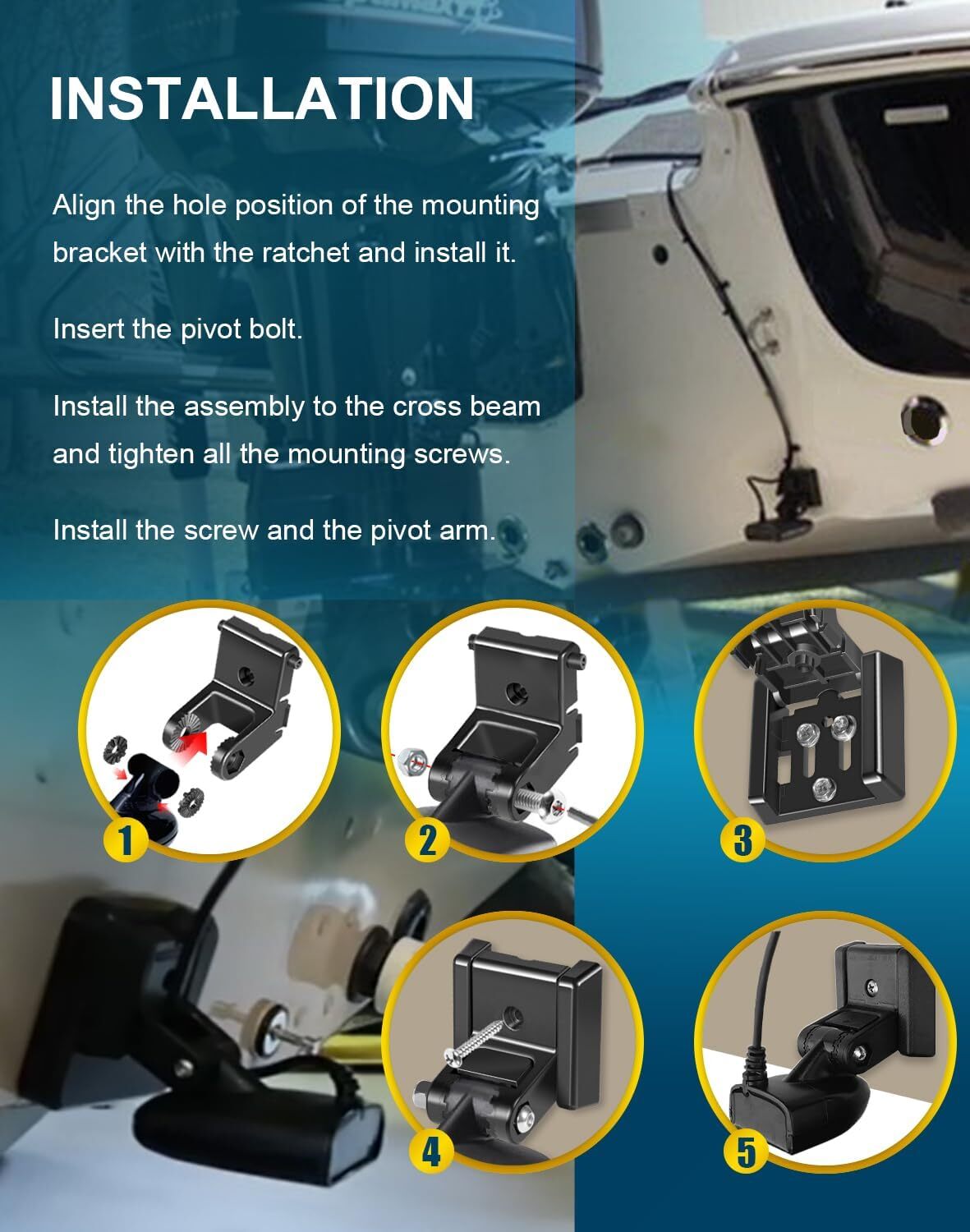 INSTALLATION

Align the hole position of the mounting bracket with the ratchet and install it.

Insert the pivot bolt.

Install the assembly to the cross beam and tighten all the mounting screws.

Install the screw and the pivot arm.

1

2

3

4

5