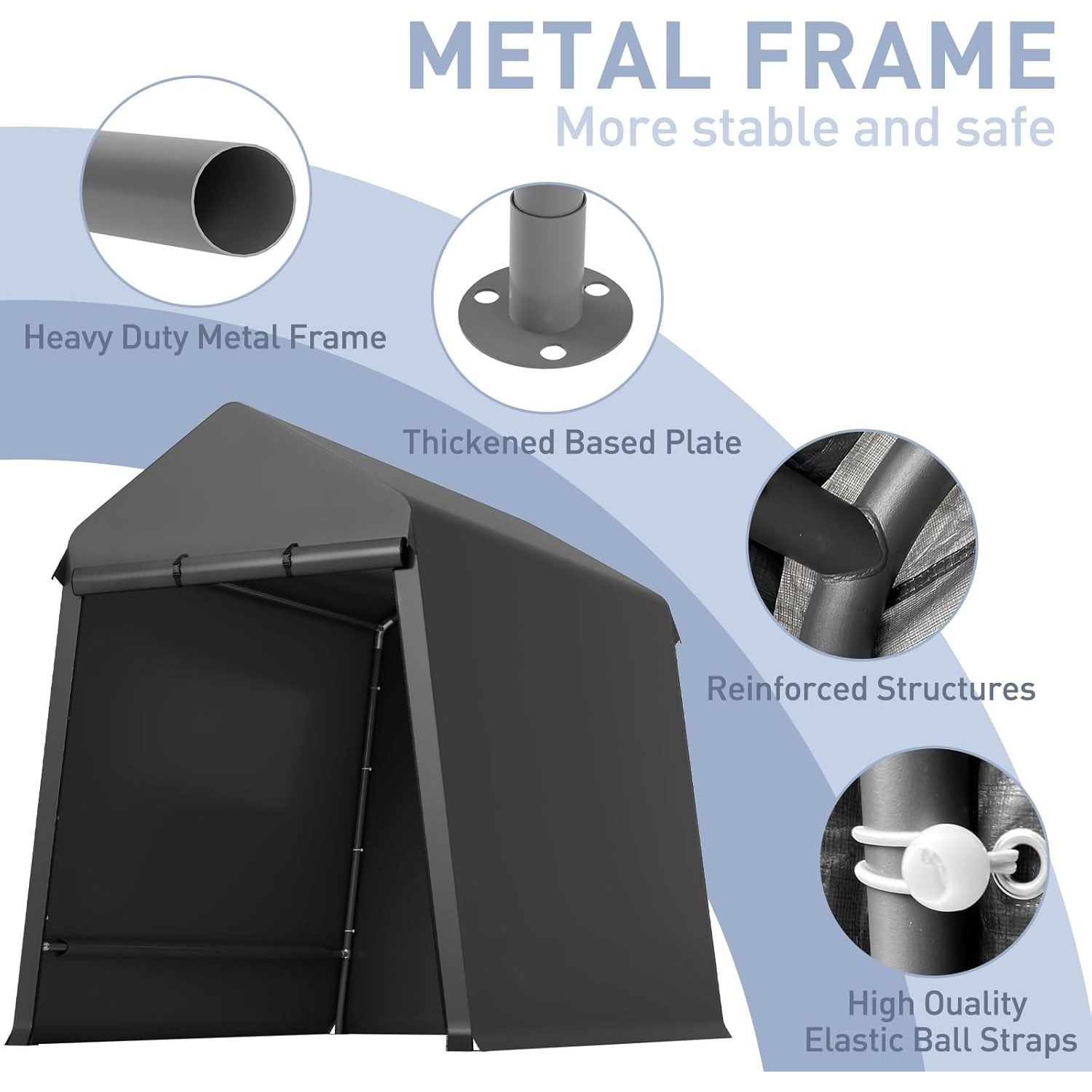 METAL FRAME
More stable and safe

Heavy Duty Metal Frame

Thickened Based Plate

Reinforced Structures

High Quality
Elastic Ball Straps