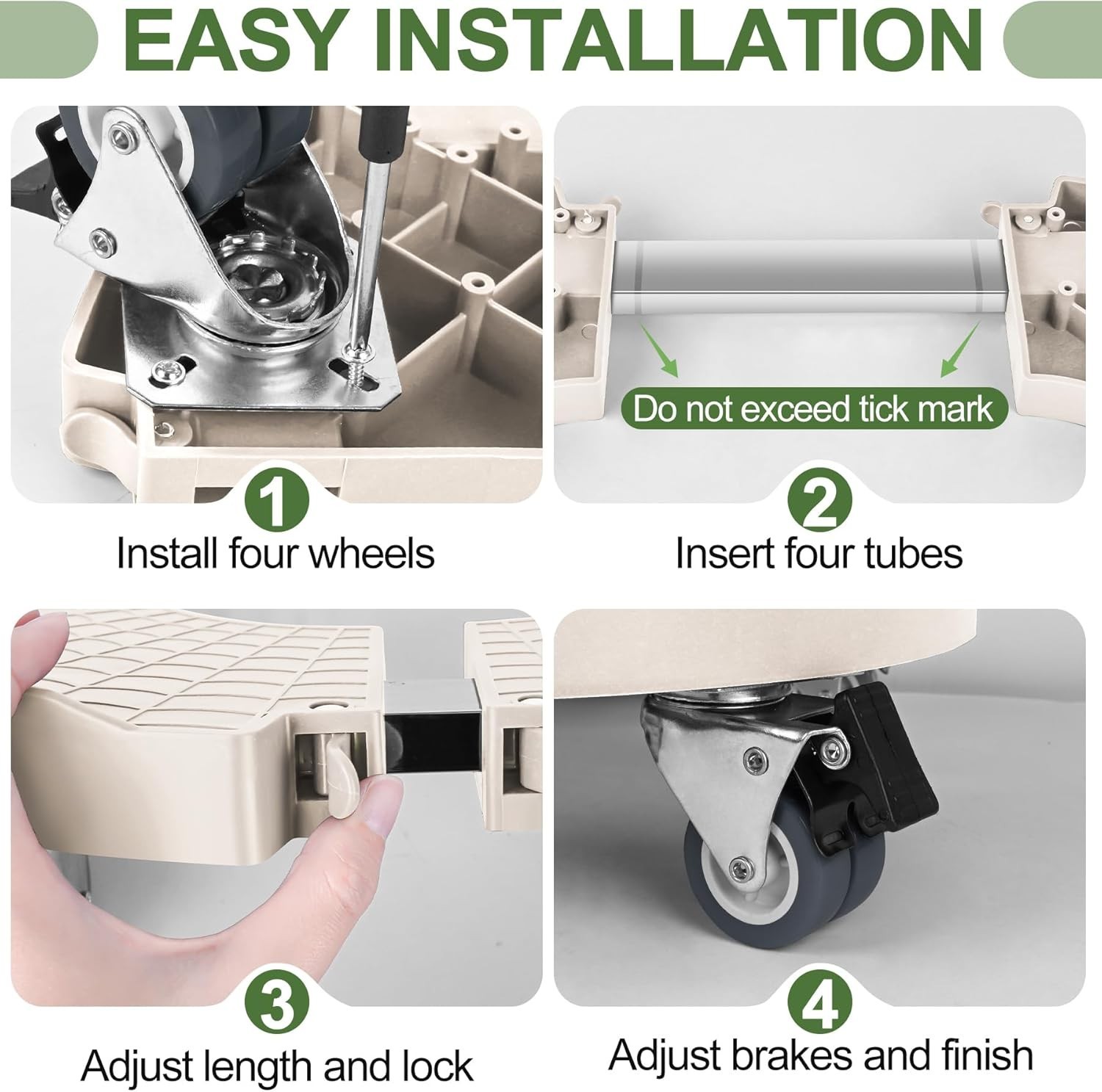 EASY INSTALLATION

1
Install four wheels

Do not exceed tick mark
2
Insert four tubes

3
Adjust length and lock

4
Adjust brakes and finish