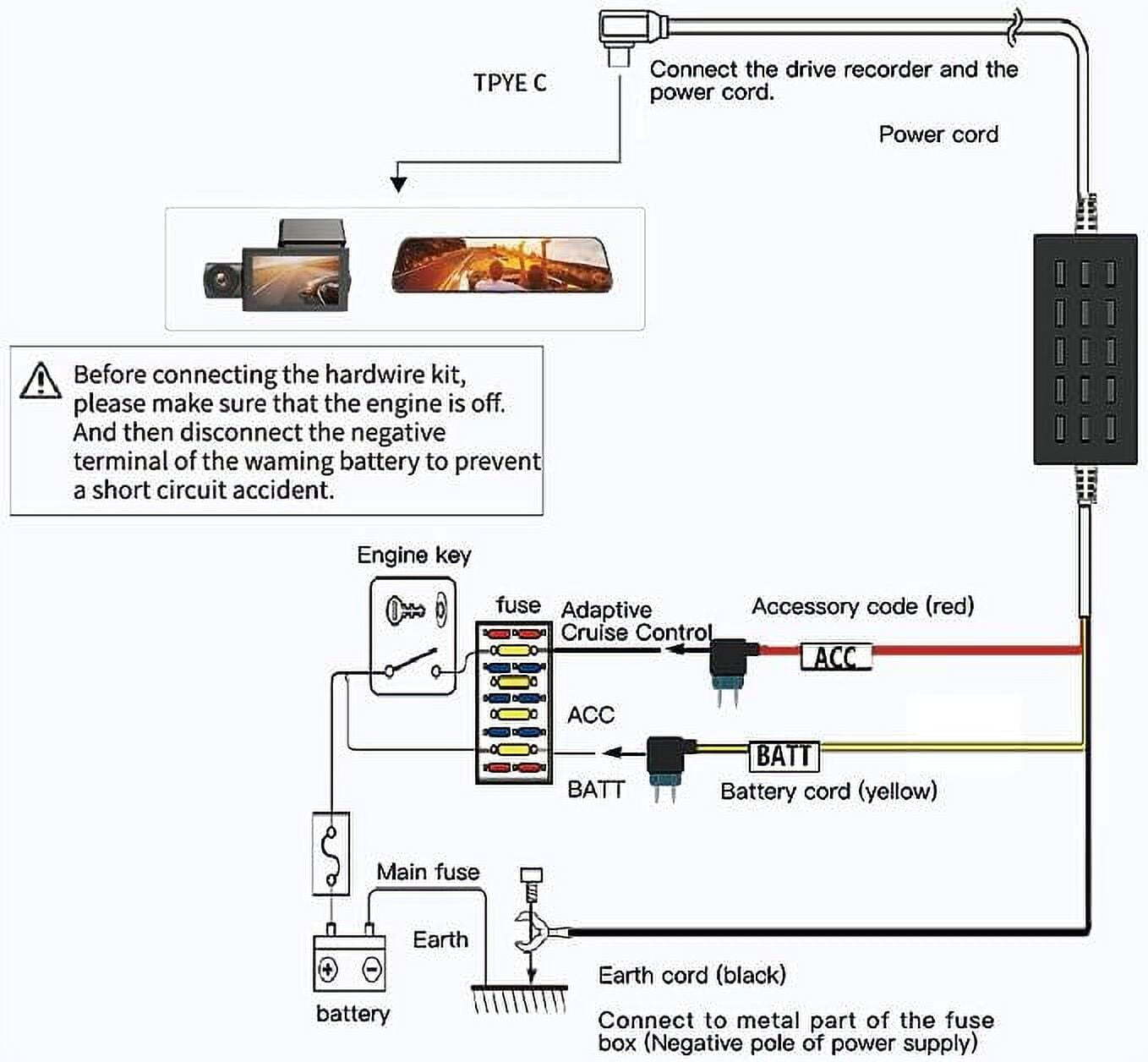 TPYE C

Connect the drive recorder and the power cord.

Power cord

Before connecting the hardwire kit, please make sure that the engine is off. And then disconnect the negative terminal of the waming battery to prevent a short circuit accident.

Engine key

fuse

Adaptive Cruise Control

Accessory code (red)

ACC

ACC

BATT

BATT

Battery cord (yellow)

Main fuse

Earth

battery

Earth cord (black)

Connect to metal part of the fuse box (Negative pole of power supply)