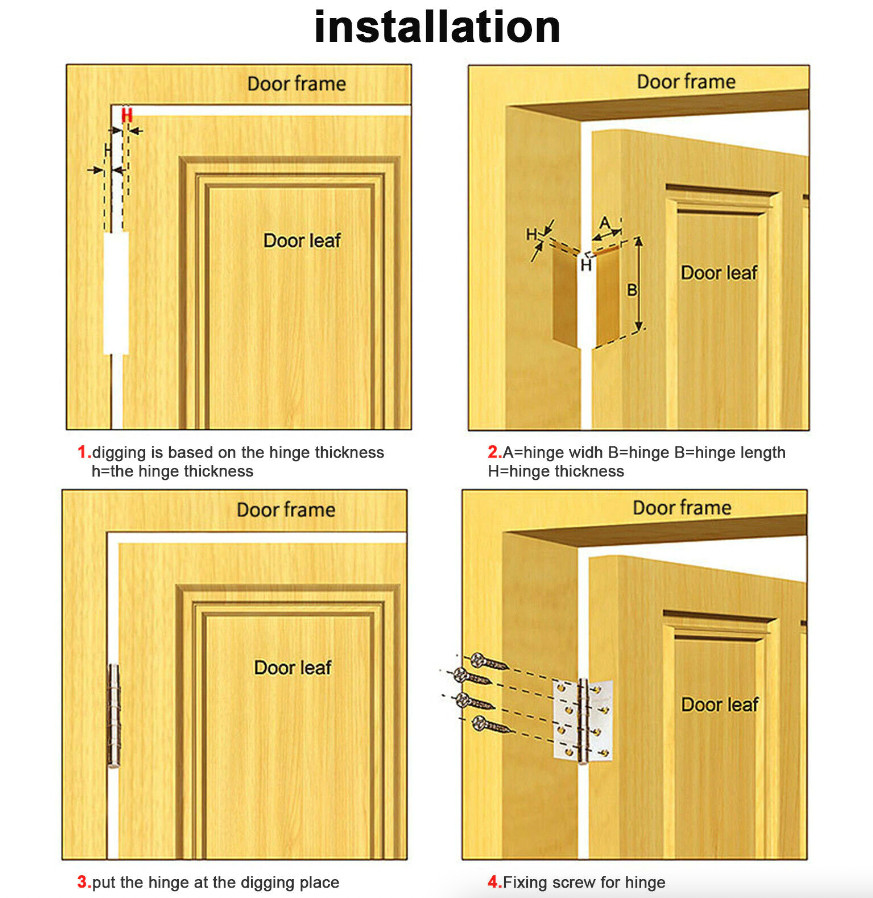 installation

Door frame
H
H
Door leaf

1.digging is based on the hinge thickness
h=the hinge thickness

Door frame
H
A
H
B
Door leaf

2.A=hinge widh B=hinge B=hinge length
H=hinge thickness

Door frame
Door leaf

3.put the hinge at the digging place

Door frame
Door leaf

4.Fixing screw for hinge