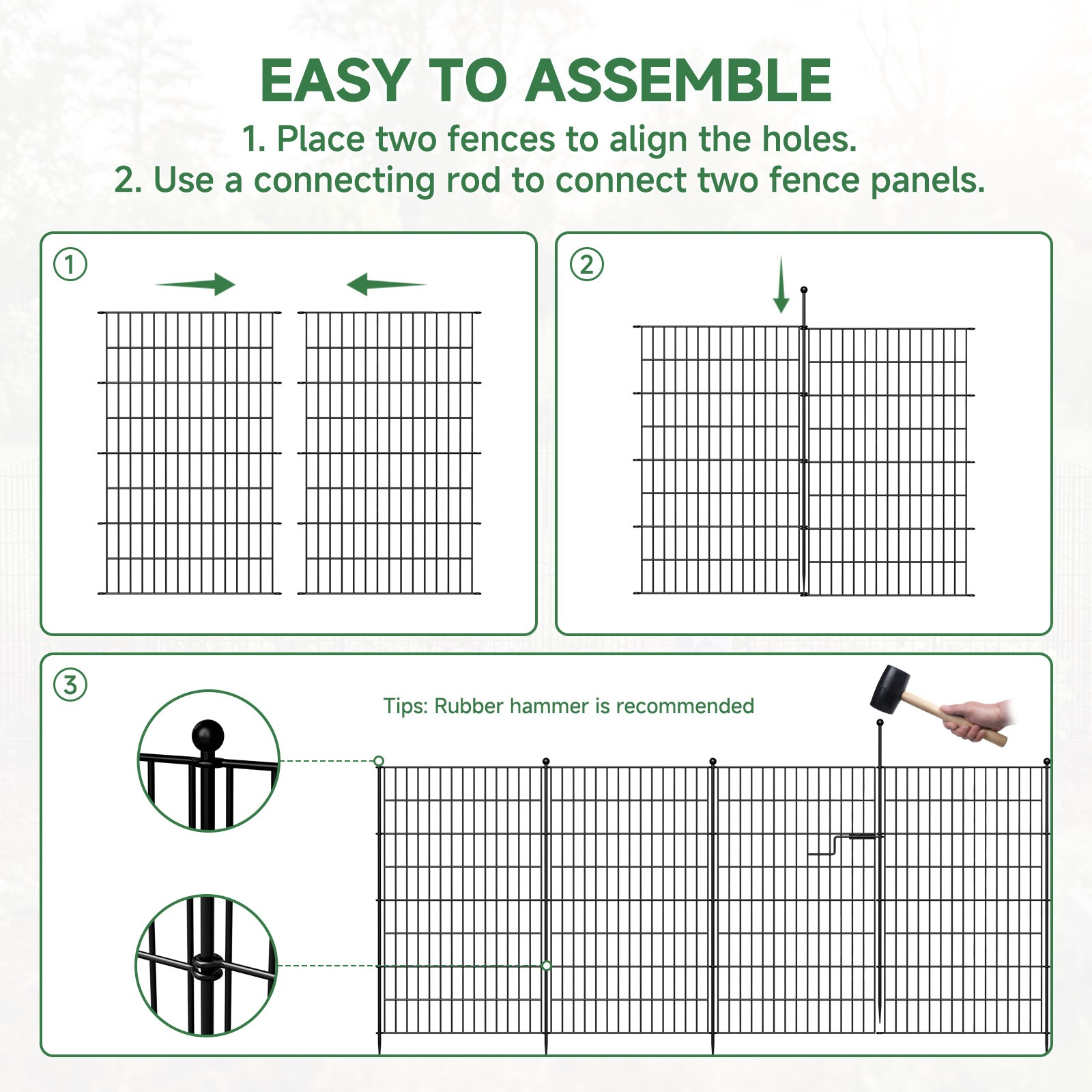 EASY TO ASSEMBLE
1. Place two fences to align the holes.
2. Use a connecting rod to connect two fence panels.

①

②

③

Tips: Rubber hammer is recommended