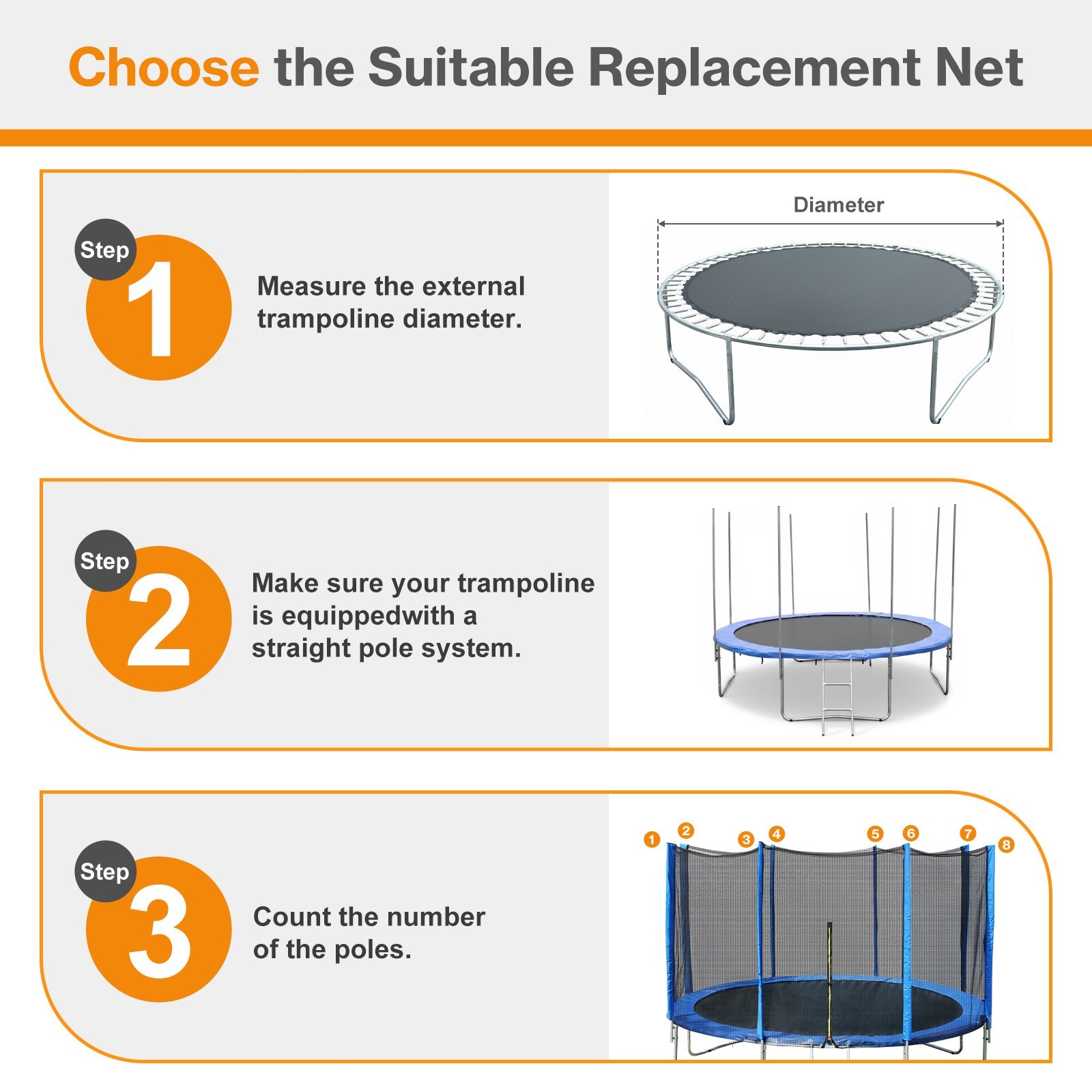 Choose the Suitable Replacement Net

Step 1

Measure the external trampoline diameter.

Diameter

Step 2

Make sure your trampoline is equippedwith a straight pole system.

Step 3

Count the number of the poles.

1 2 3 4 5 6 7 8