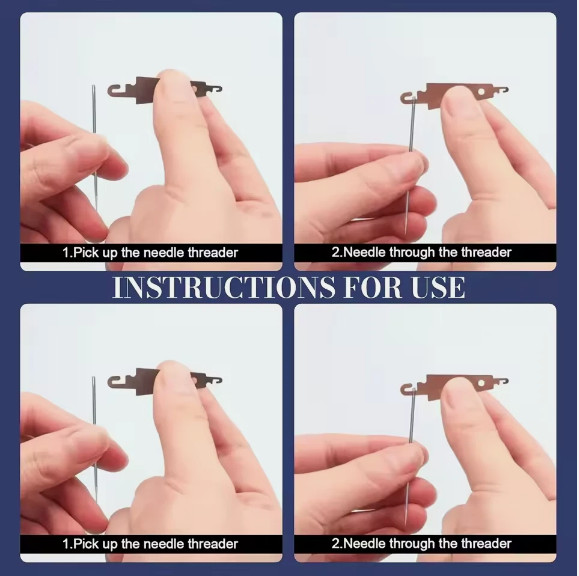 1.Pick up the needle threader

2.Needle through the threader

INSTRUCTIONS FOR USE

1.Pick up the needle threader

2.Needle through the threader