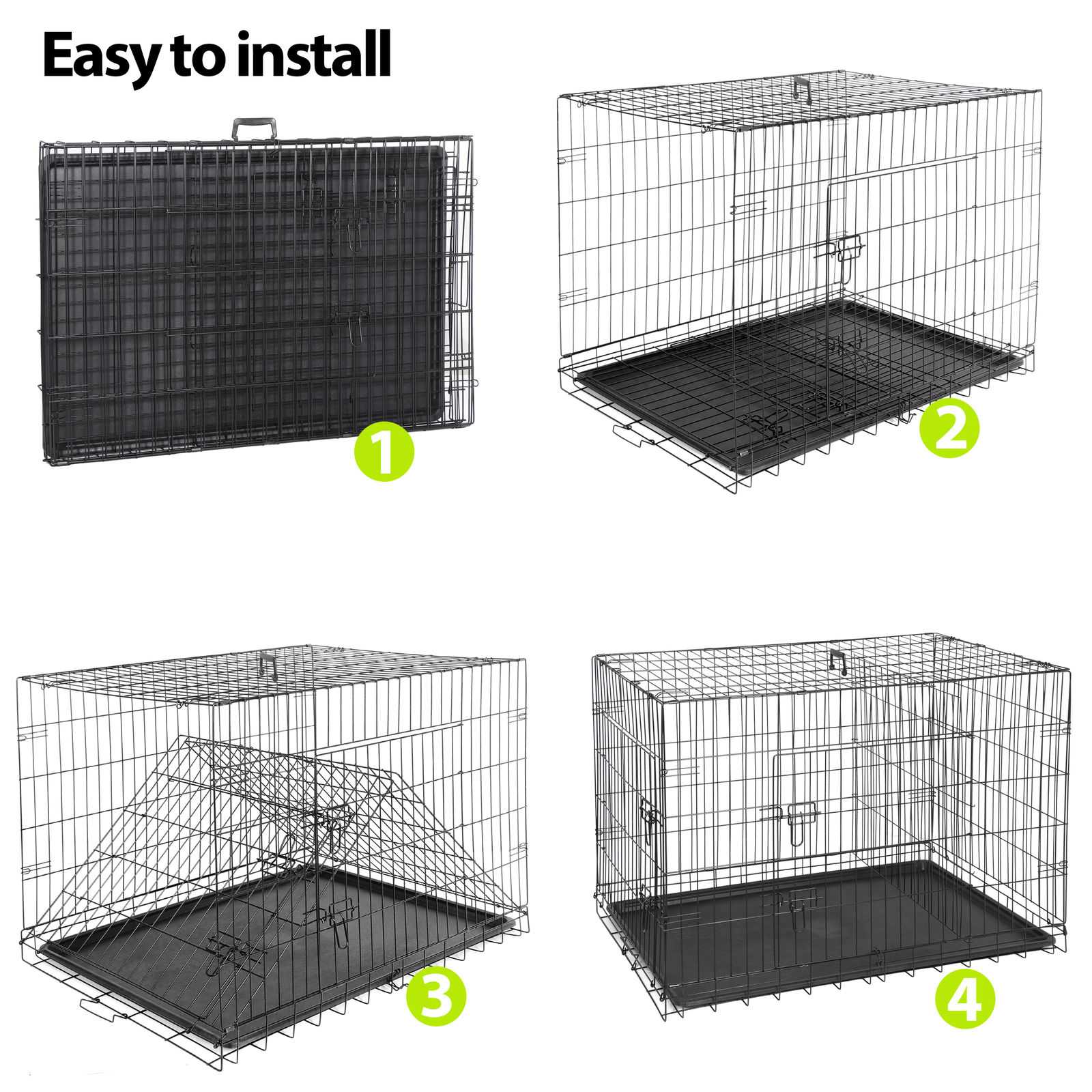 Easy to install

1

2

3

4