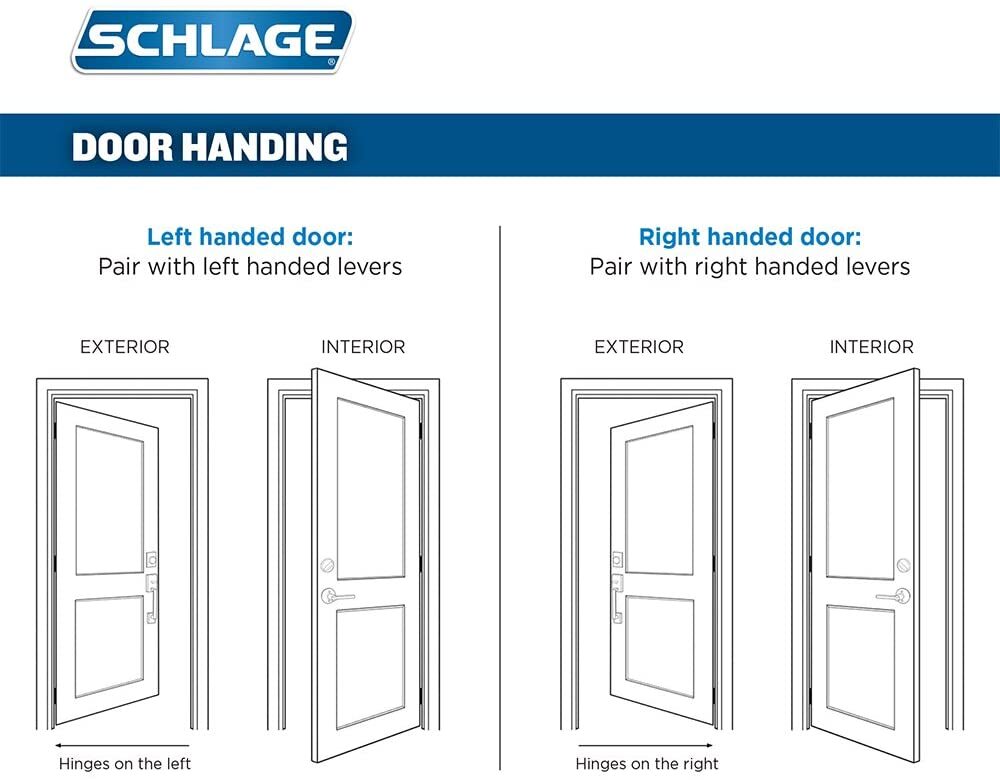 SCHLAGE®

DOOR HANDING

Left handed door:
Pair with left handed levers

EXTERIOR

INTERIOR

Hinges on the left

Right handed door:
Pair with right handed levers

EXTERIOR

INTERIOR

Hinges on the right