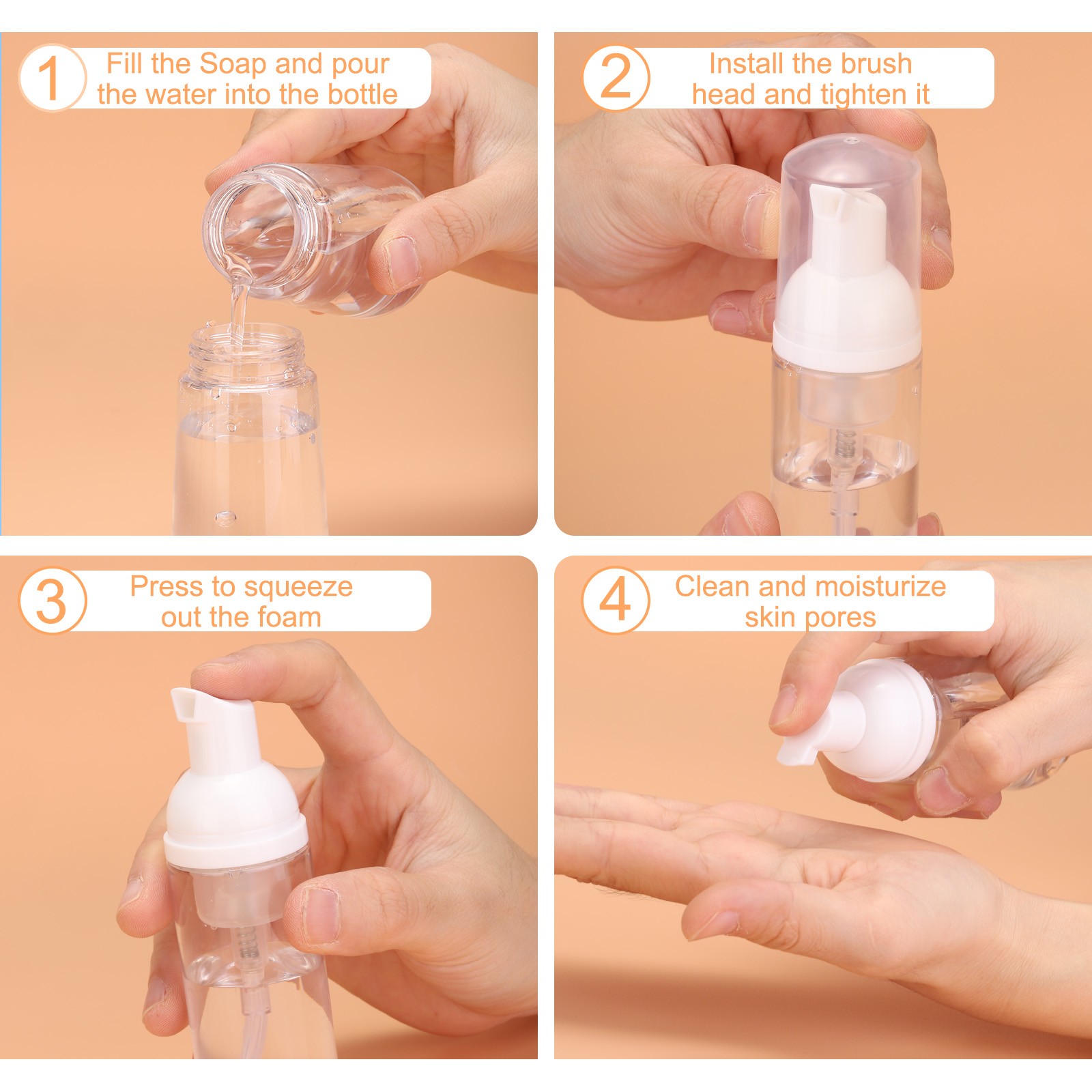 1 Fill the Soap and pour the water into the bottle

2 Install the brush head and tighten it

3 Press to squeeze out the foam

4 Clean and moisturize skin pores