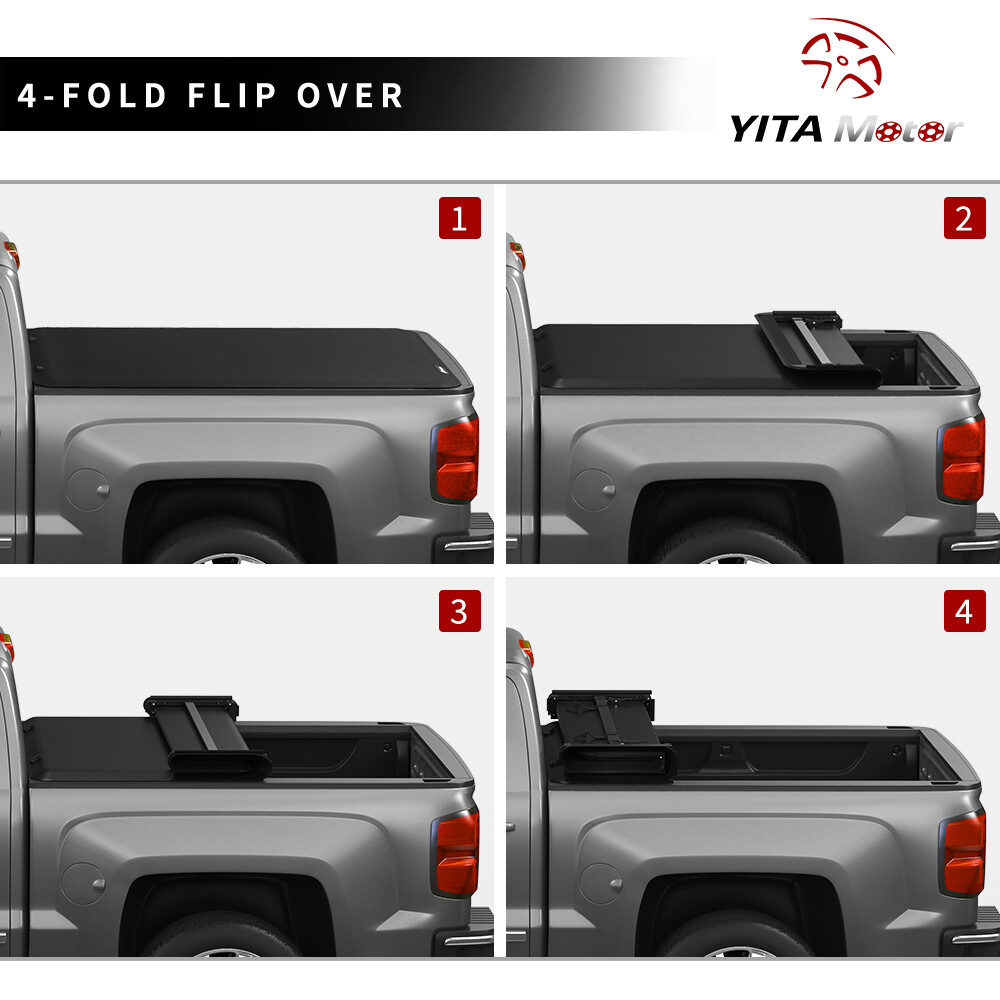 4-FOLD FLIP OVER

YITA Motor

1

2

3

4