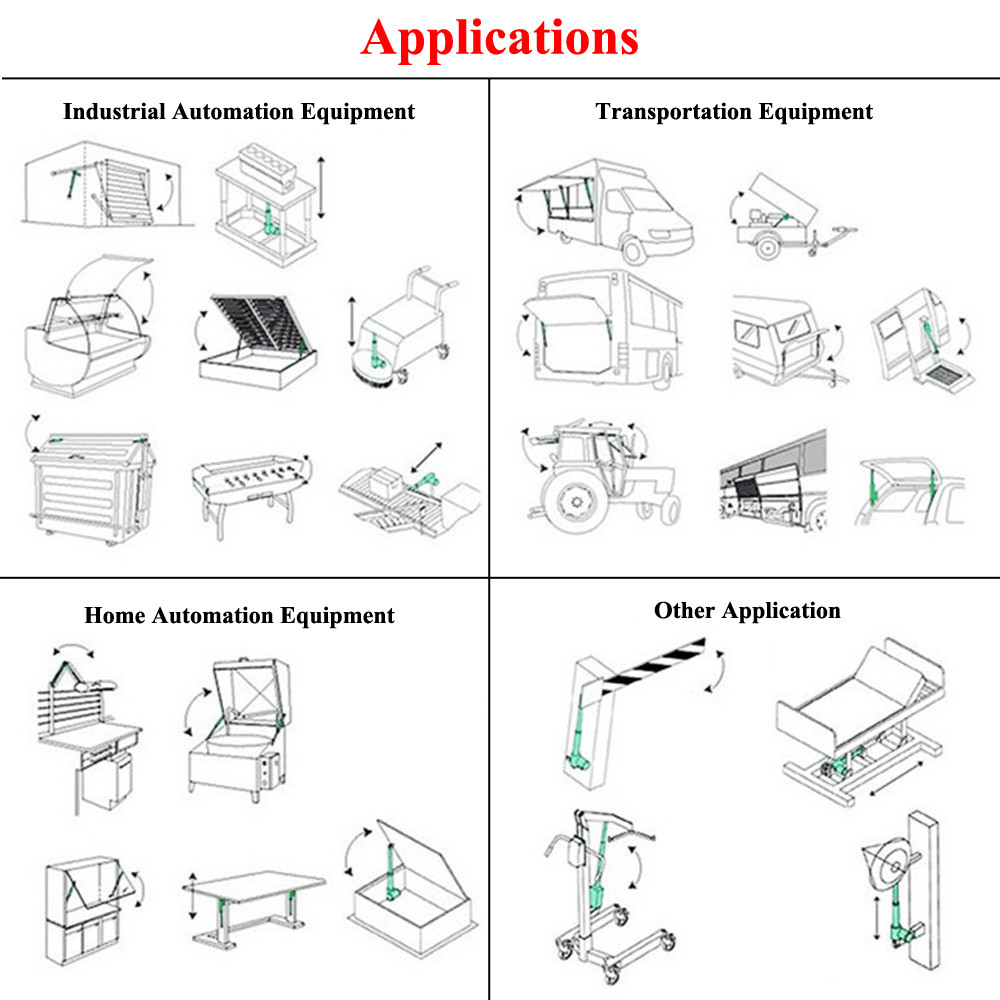 Applications

Industrial Automation Equipment

Transportation Equipment

Home Automation Equipment

Other Application