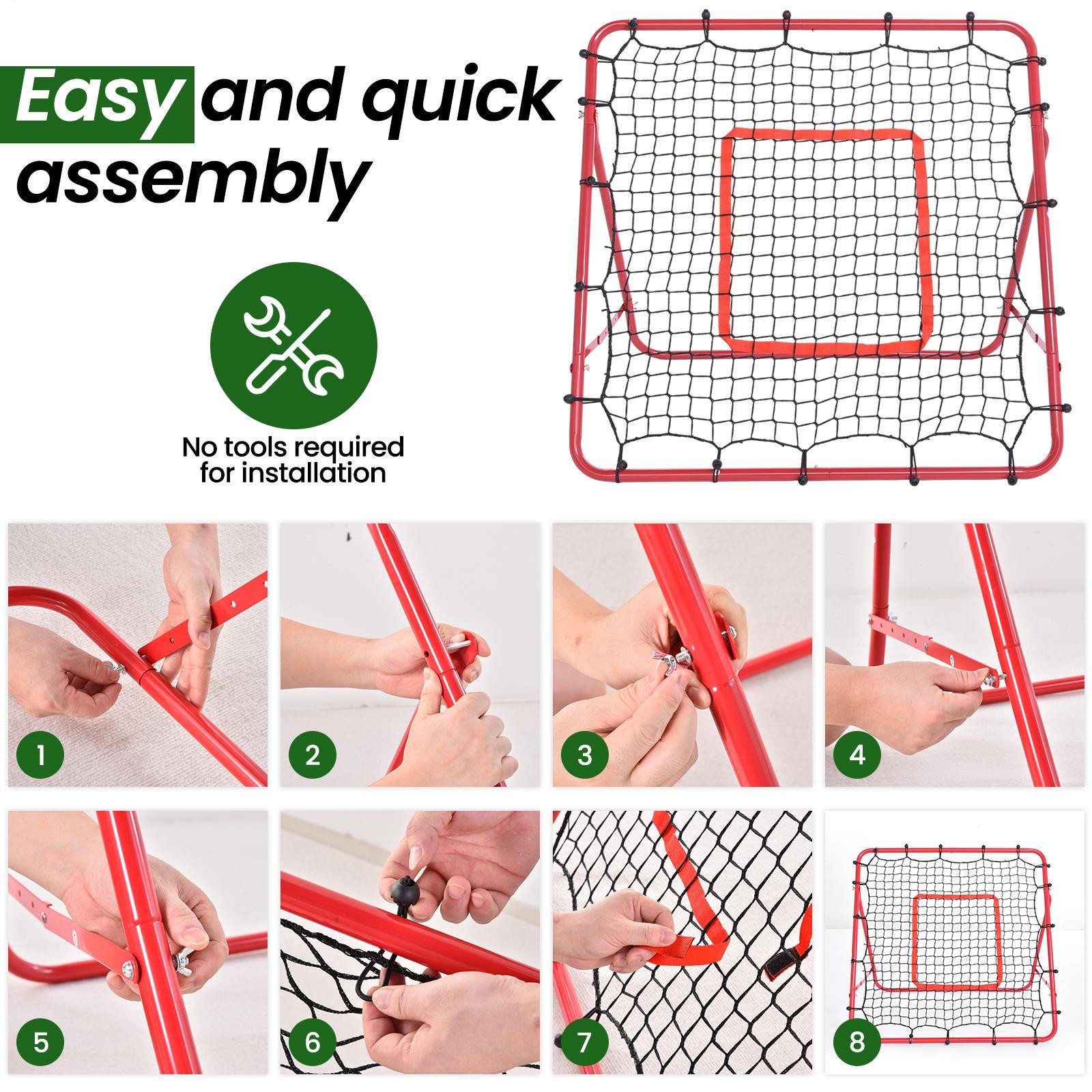 Easy and quick assembly

No tools required for installation

1

2

3

4

5

6

7

8