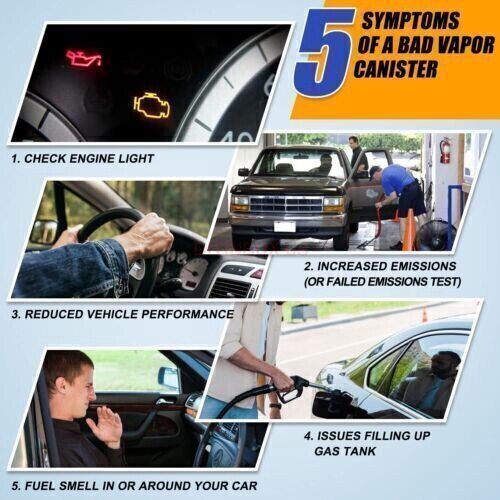 5 SYMPTOMS OF A BAD VAPOR CANISTER

1. CHECK ENGINE LIGHT

2. INCREASED EMISSIONS (OR FAILED EMISSIONS TEST)

3. REDUCED VEHICLE PERFORMANCE

4. ISSUES FILLING UP GAS TANK

5. FUEL SMELL IN OR AROUND YOUR CAR