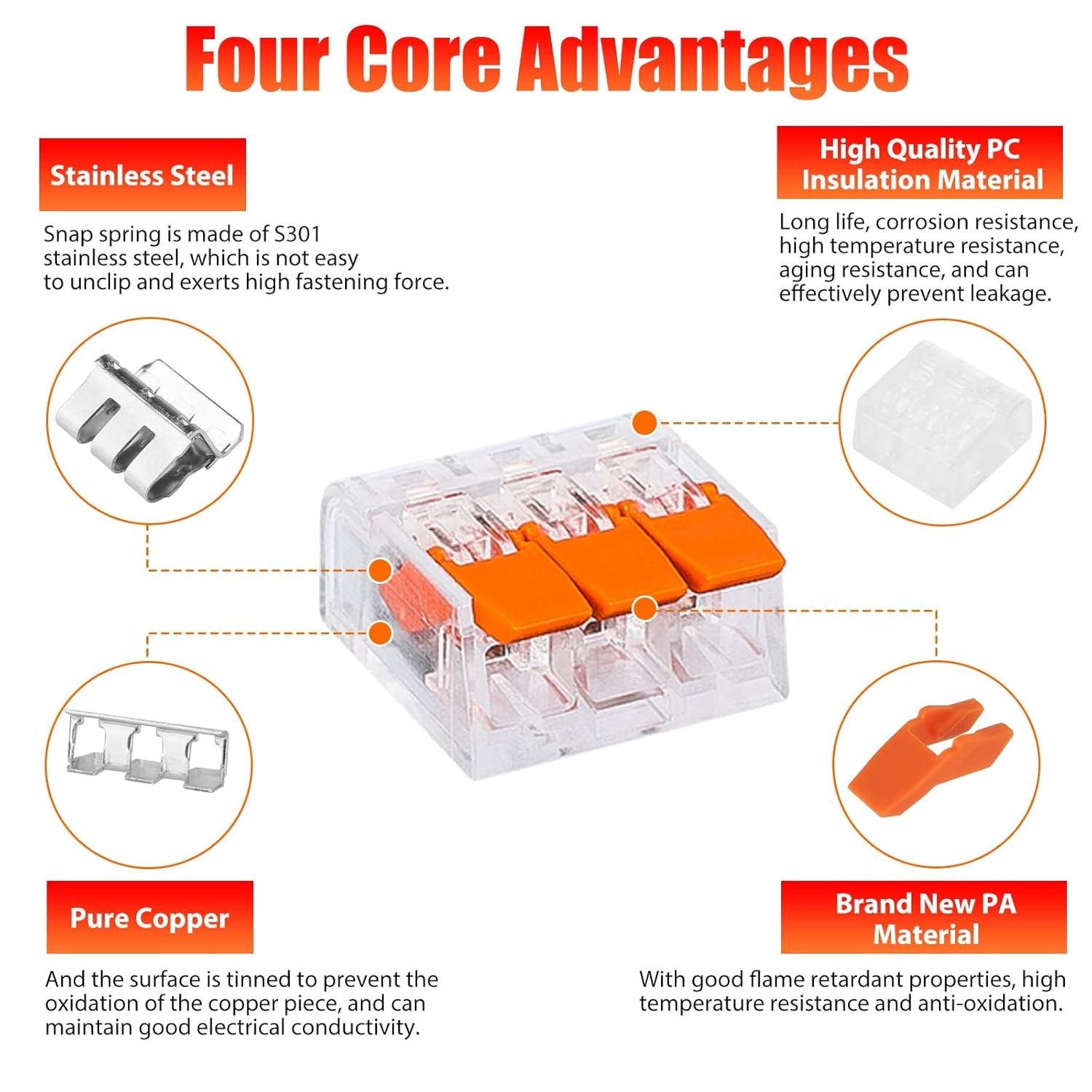 Four Core Advantages

Stainless Steel

Snap spring is made of S301 stainless steel, which is not easy to unclip and exerts high fastening force.

High Quality PC Insulation Material

Long life, corrosion resistance, high temperature resistance, aging resistance, and can effectively prevent leakage.

Pure Copper

And the surface is tinned to prevent the oxidation of the copper piece, and can maintain good electrical conductivity.

Brand New PA Material

With good flame retardant properties, high temperature resistance and anti-oxidation.