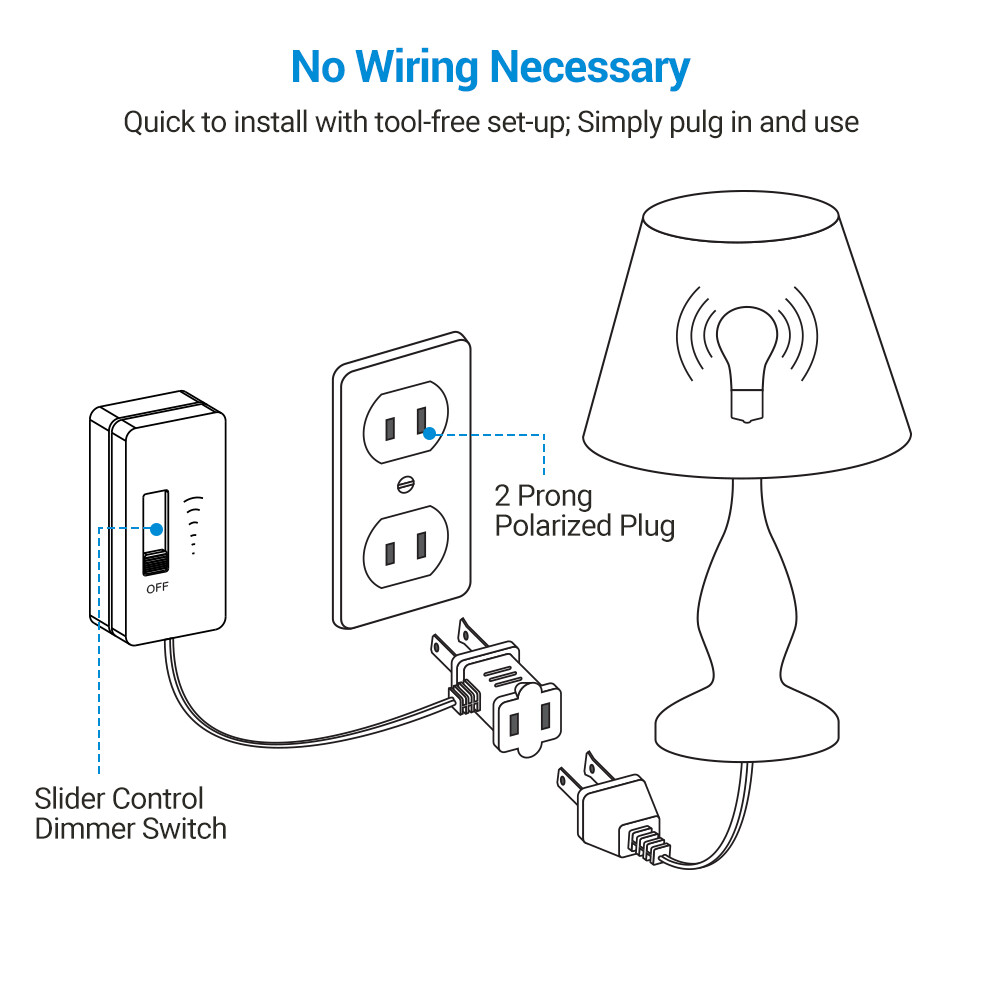 No Wiring Necessary

Quick to install with tool-free set-up; Simply pulg in and use

OFF

2 Prong
Polarized Plug

Slider Control
Dimmer Switch