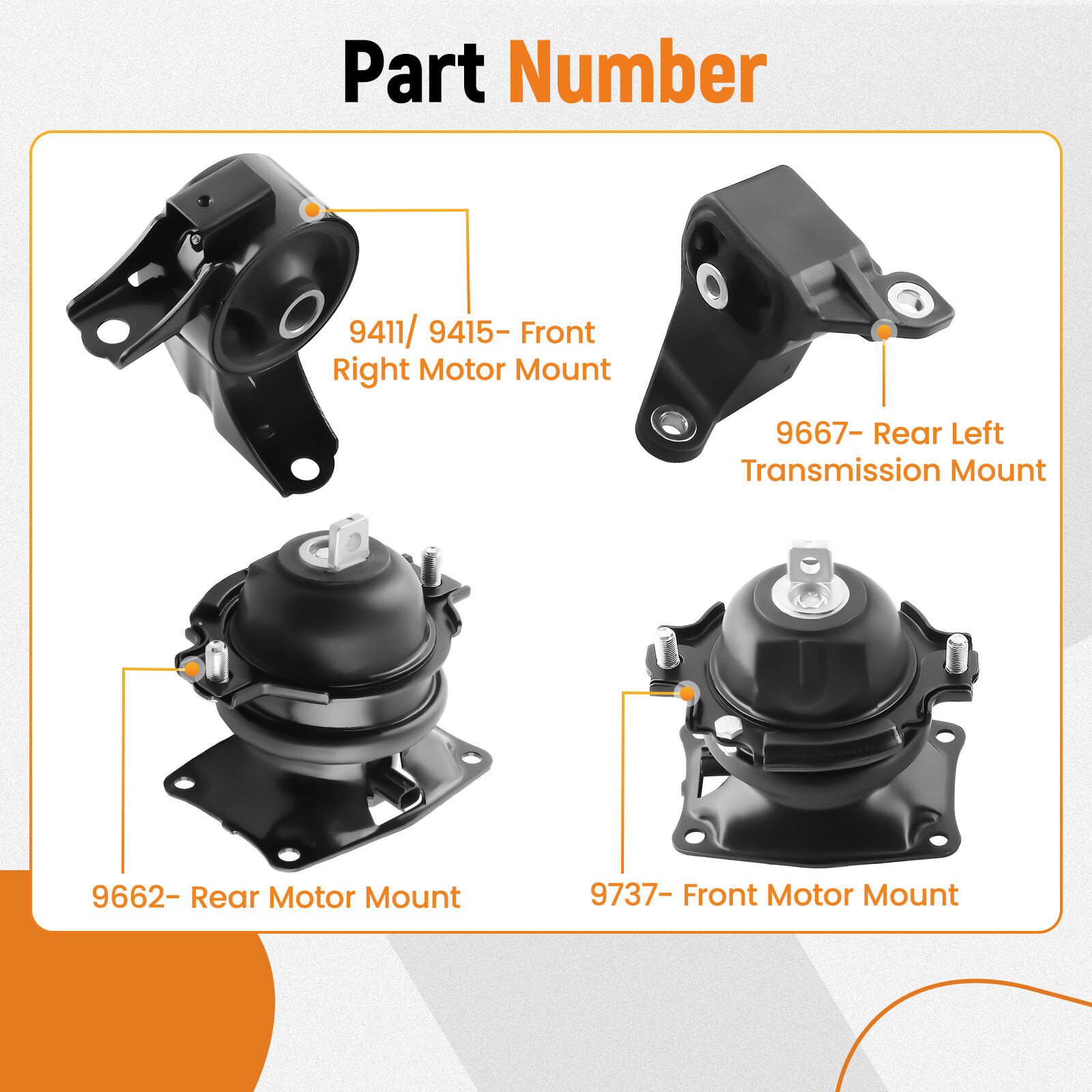 Part Number

9411/ 9415- Front Right Motor Mount

9667- Rear Left Transmission Mount

9662- Rear Motor Mount

9737- Front Motor Mount