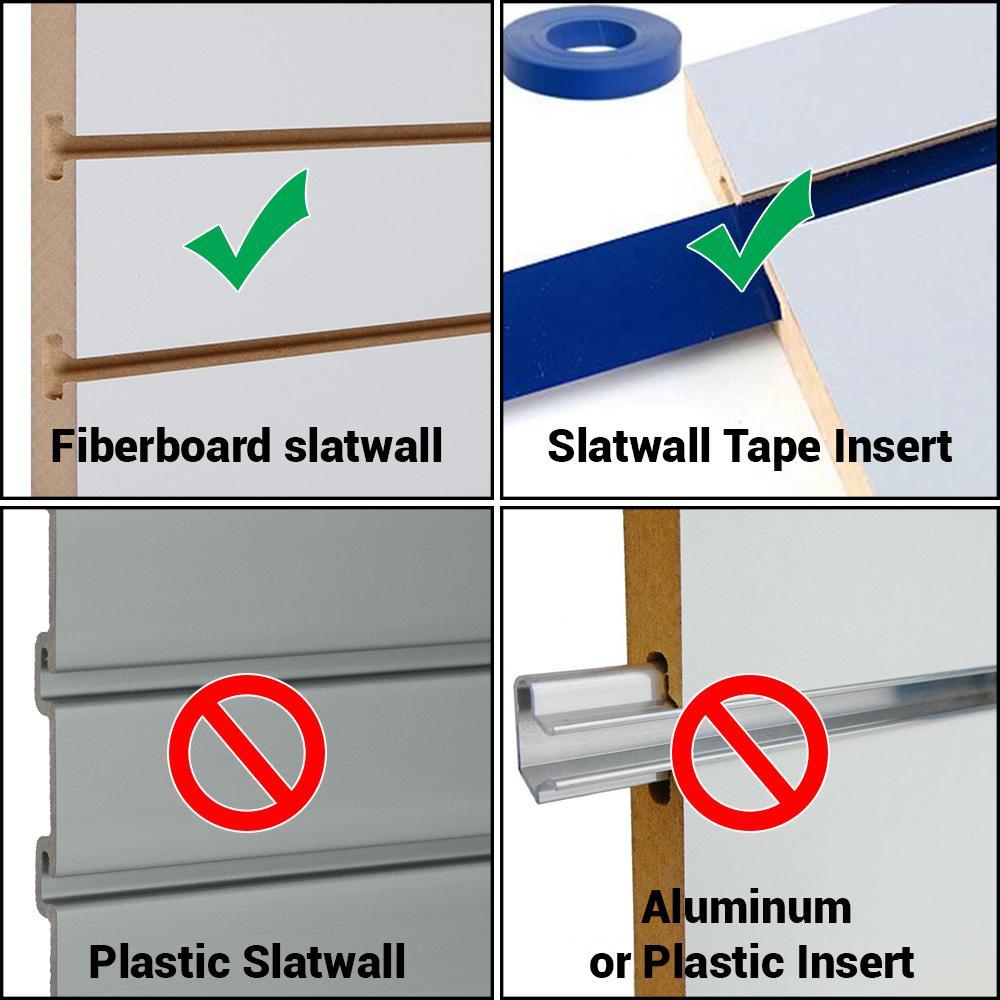 Fiberboard slatwall

Slatwall Tape Insert

Plastic Slatwall

Aluminum or Plastic Insert