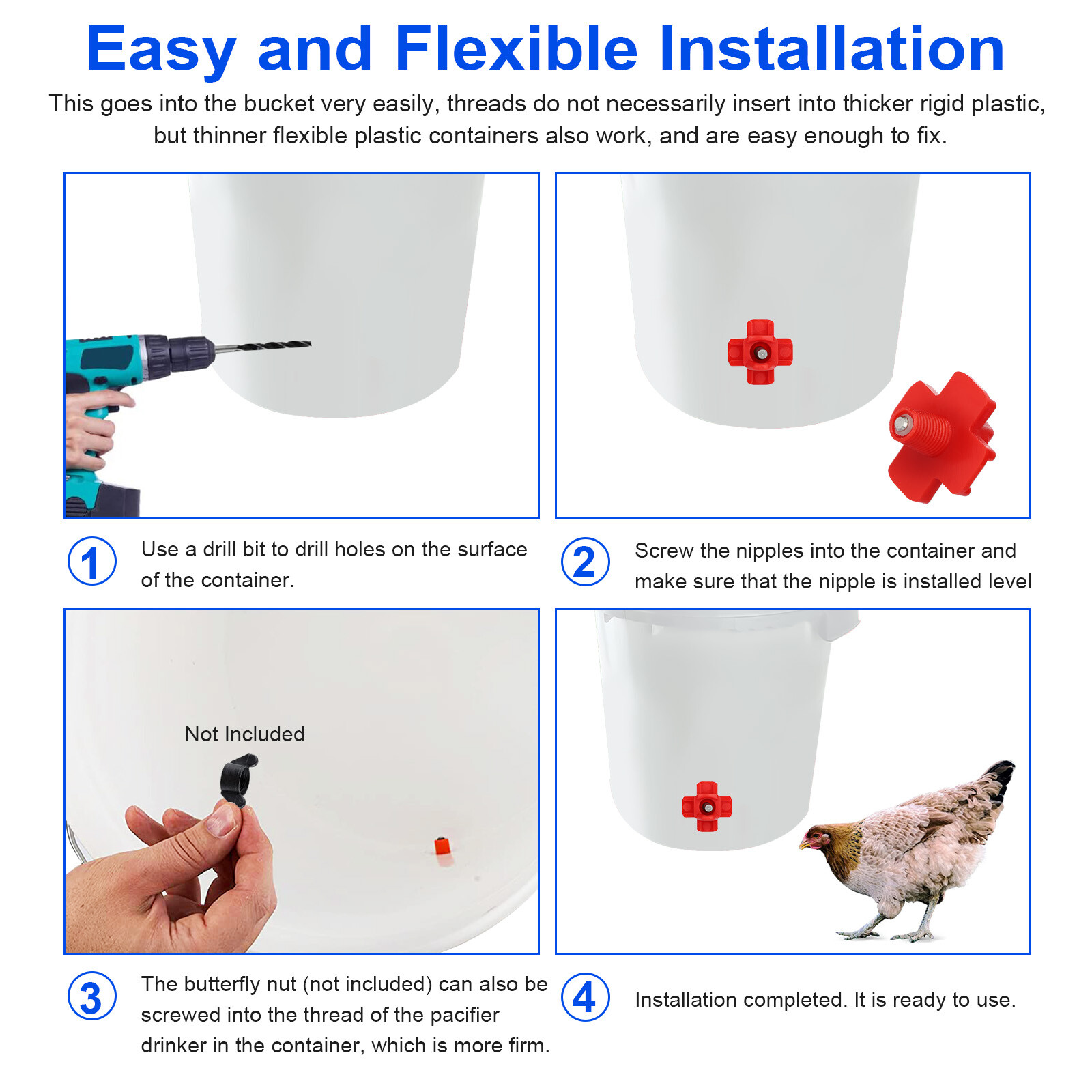 Easy and Flexible Installation

This goes into the bucket very easily, threads do not necessarily insert into thicker rigid plastic, but thinner flexible plastic containers also work, and are easy enough to fix.

1 Use a drill bit to drill holes on the surface of the container.

2 Screw the nipples into the container and make sure that the nipple is installed level

Not Included

3 The butterfly nut (not included) can also be screwed into the thread of the pacifier drinker in the container, which is more firm.

4 Installation completed. It is ready to use.