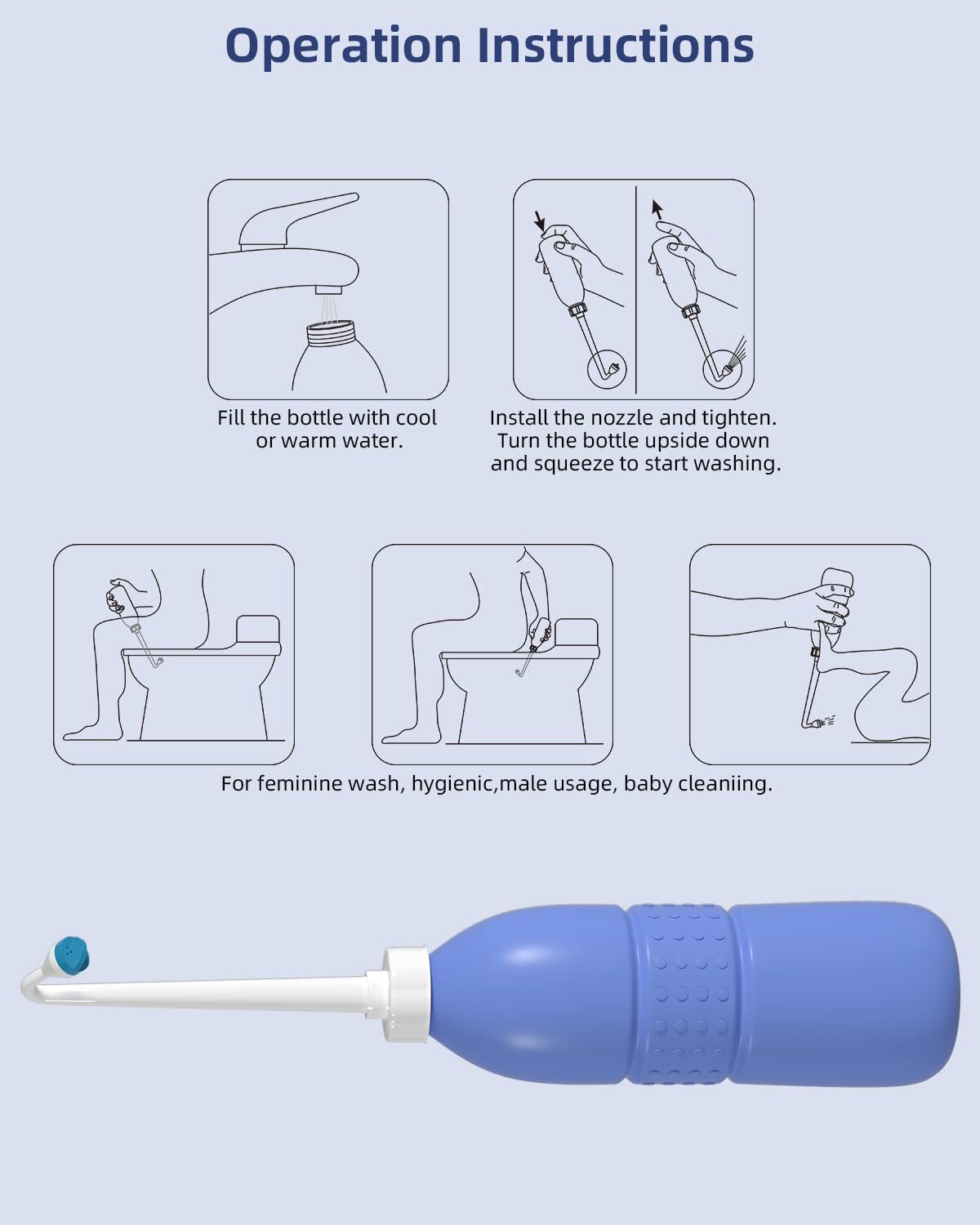 Operation Instructions

Fill the bottle with cool or warm water.

Install the nozzle and tighten. Turn the bottle upside down and squeeze to start washing.

For feminine wash, hygienic,male usage, baby cleaniing.