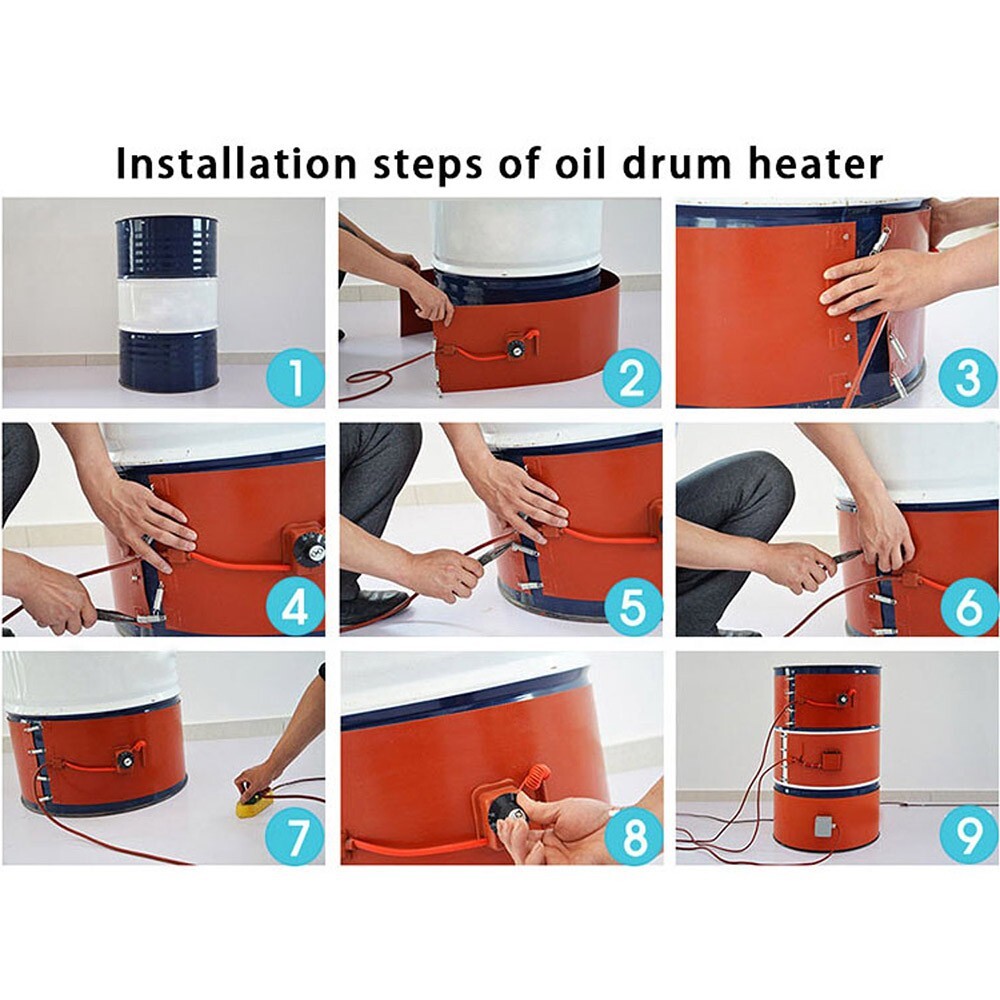 Installation steps of oil drum heater

1

2

3

4

5

6

7

8

9