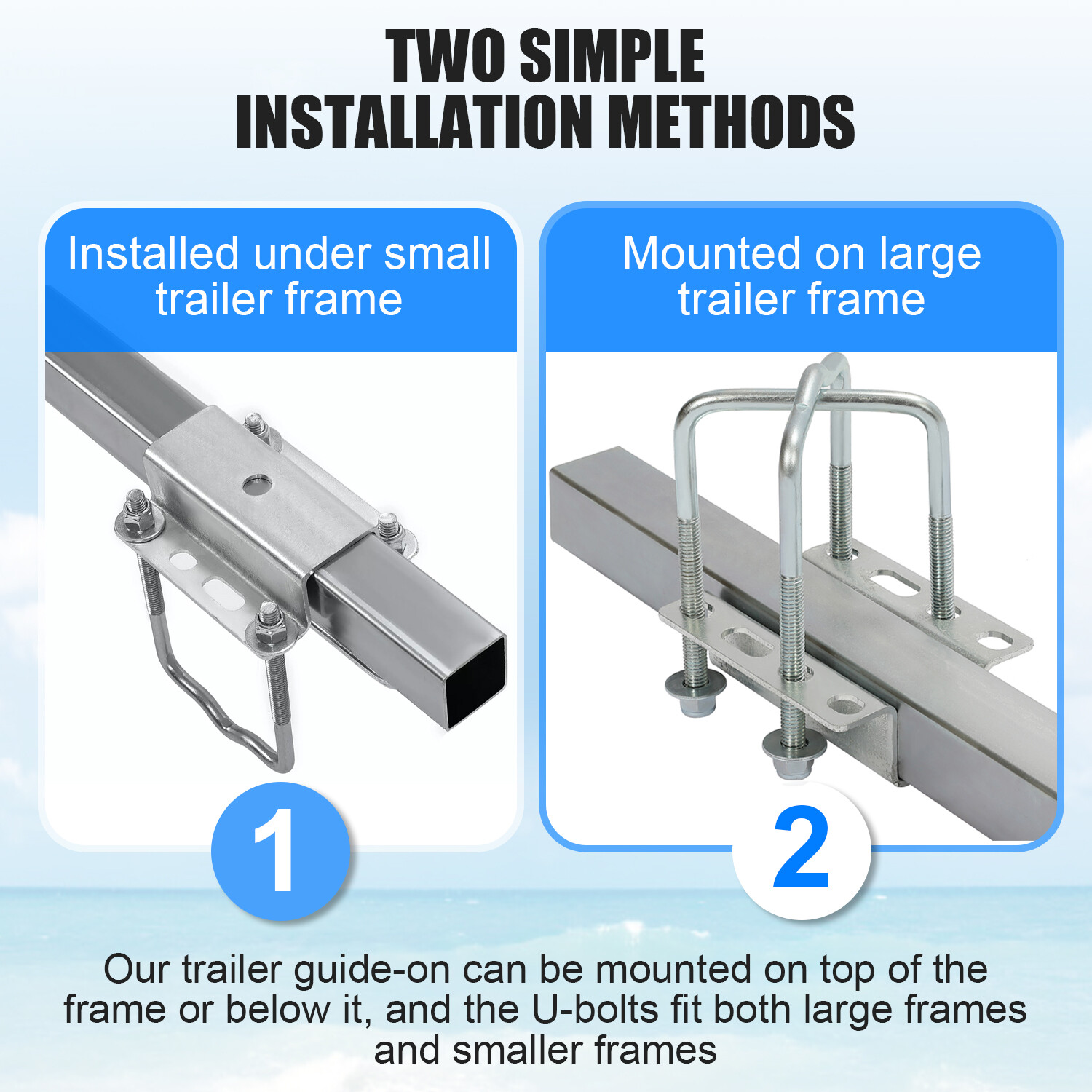 TWO SIMPLE
INSTALLATION METHODS

Installed under small trailer frame

1

Mounted on large trailer frame

2

Our trailer guide-on can be mounted on top of the frame or below it, and the U-bolts fit both large frames and smaller frames