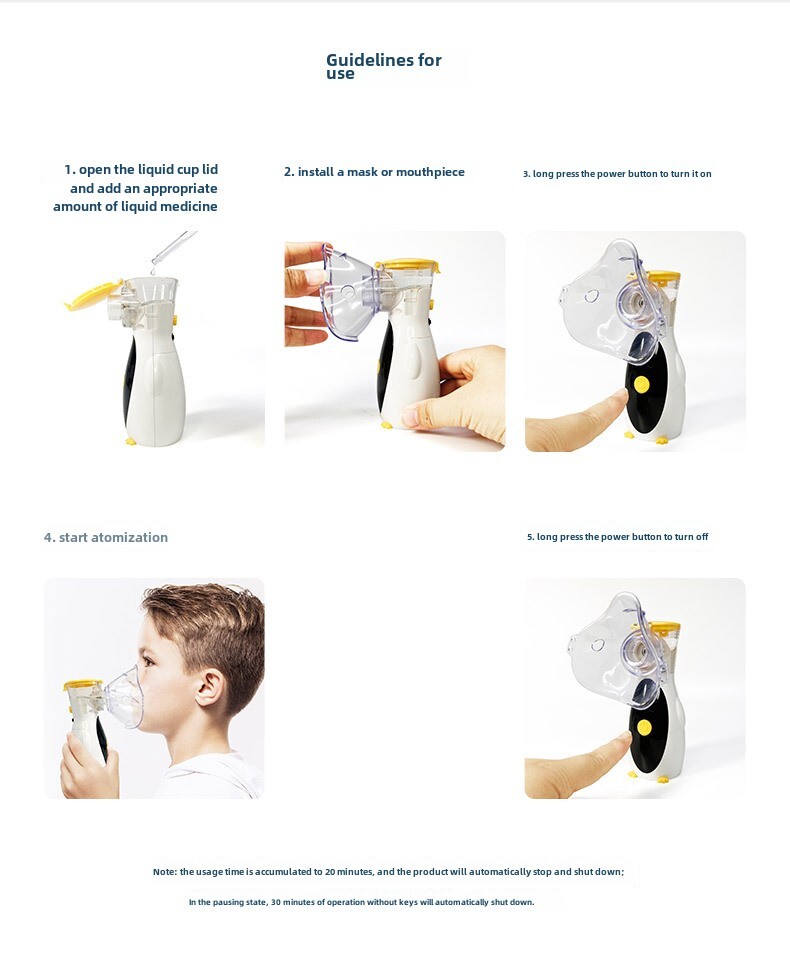 Guidelines for use

1. open the liquid cup lid and add an appropriate amount of liquid medicine

2. install a mask or mouthpiece

3. long press the power button to turn it on

4. start atomization

5. long press the power button to turn off

Note: the usage time is accumulated to 20 minutes, and the product will automatically stop and shut down;

In the pausing state, 30 minutes of operation without keys will automatically shut down.