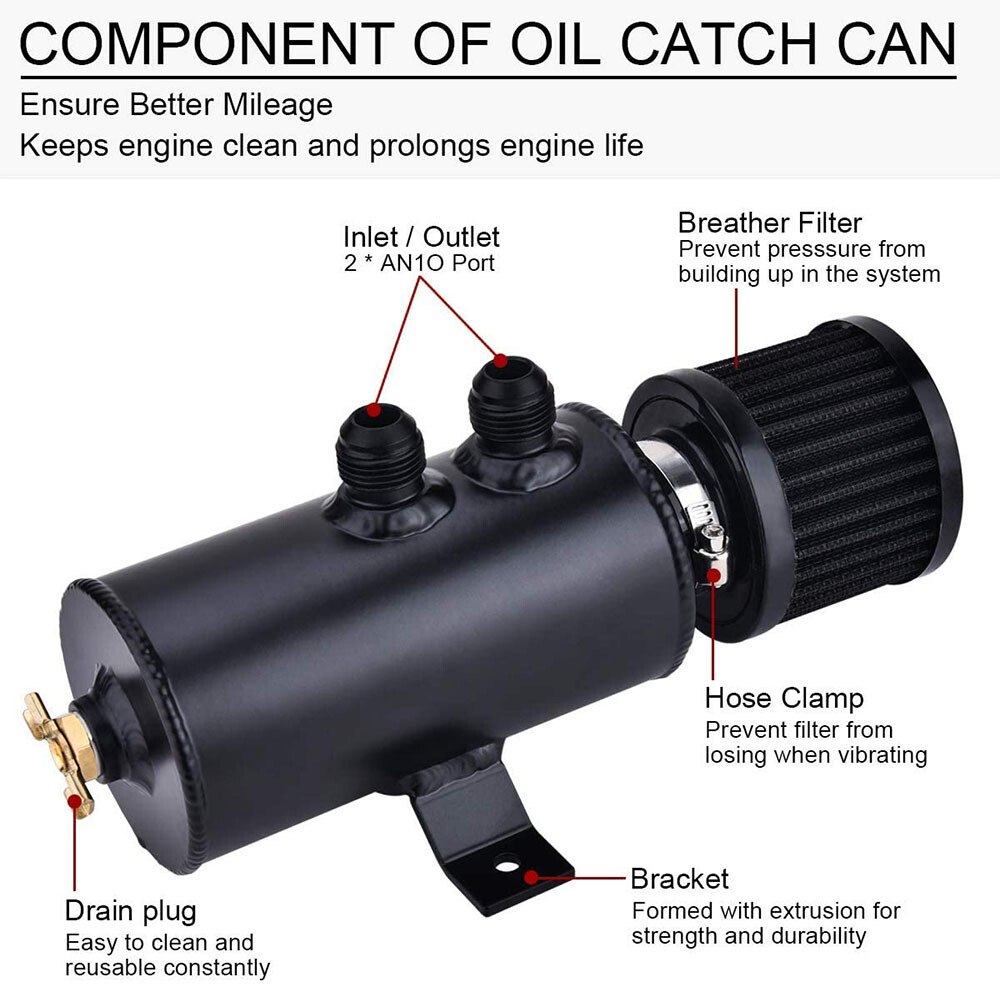 COMPONENT OF OIL CATCH CAN

Ensure Better Mileage
Keeps engine clean and prolongs engine life

Inlet / Outlet
2 * AN1O Port

Breather Filter
Prevent presssure from building up in the system

Hose Clamp
Prevent filter from losing when vibrating

Bracket
Formed with extrusion for strength and durability

Drain plug
Easy to clean and reusable constantly