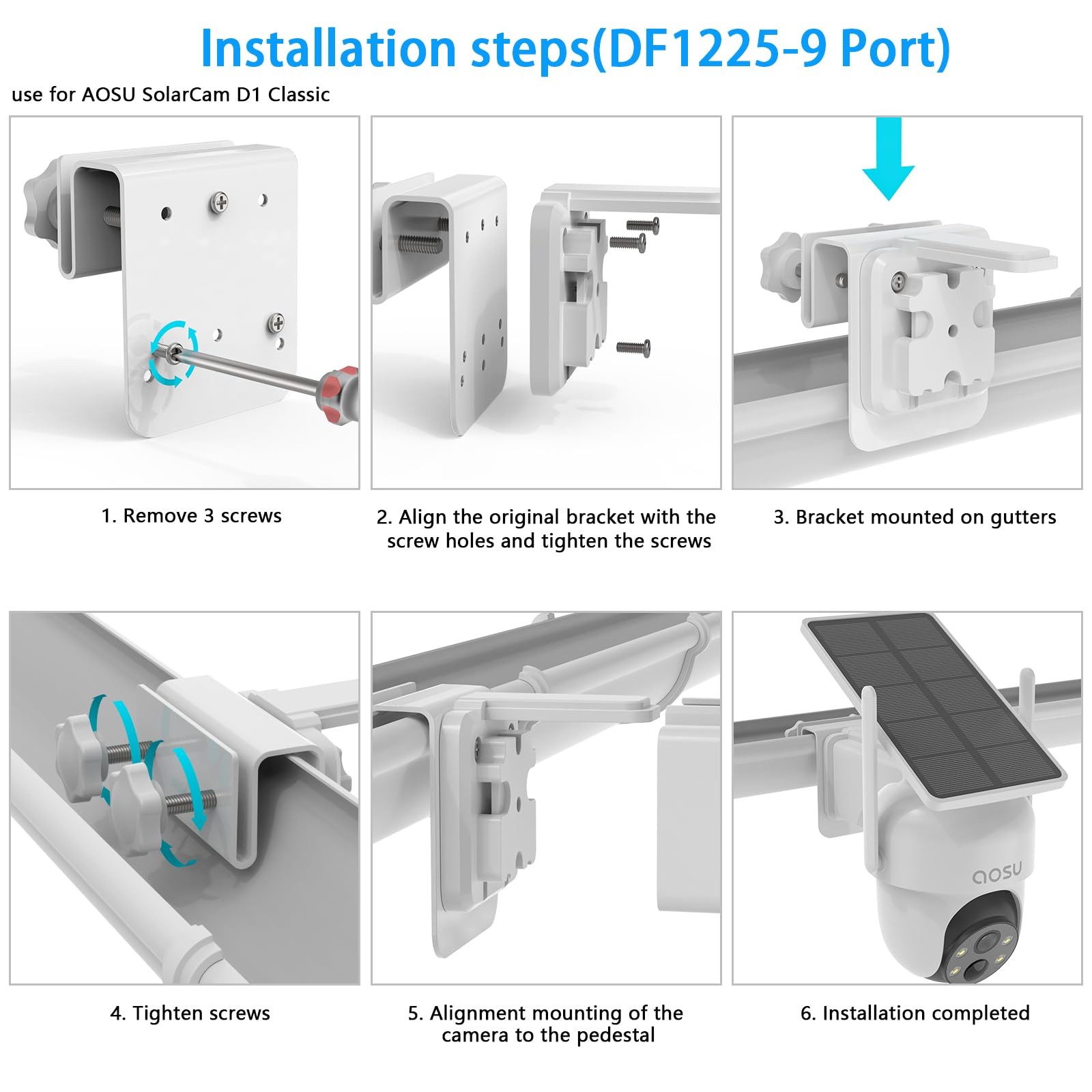 Installation steps(DF1225-9 Port)

use for AOSU SolarCam D1 Classic

1. Remove 3 screws

2. Align the original bracket with the screw holes and tighten the screws

3. Bracket mounted on gutters

4. Tighten screws

5. Alignment mounting of the camera to the pedestal

aosu

6. Installation completed