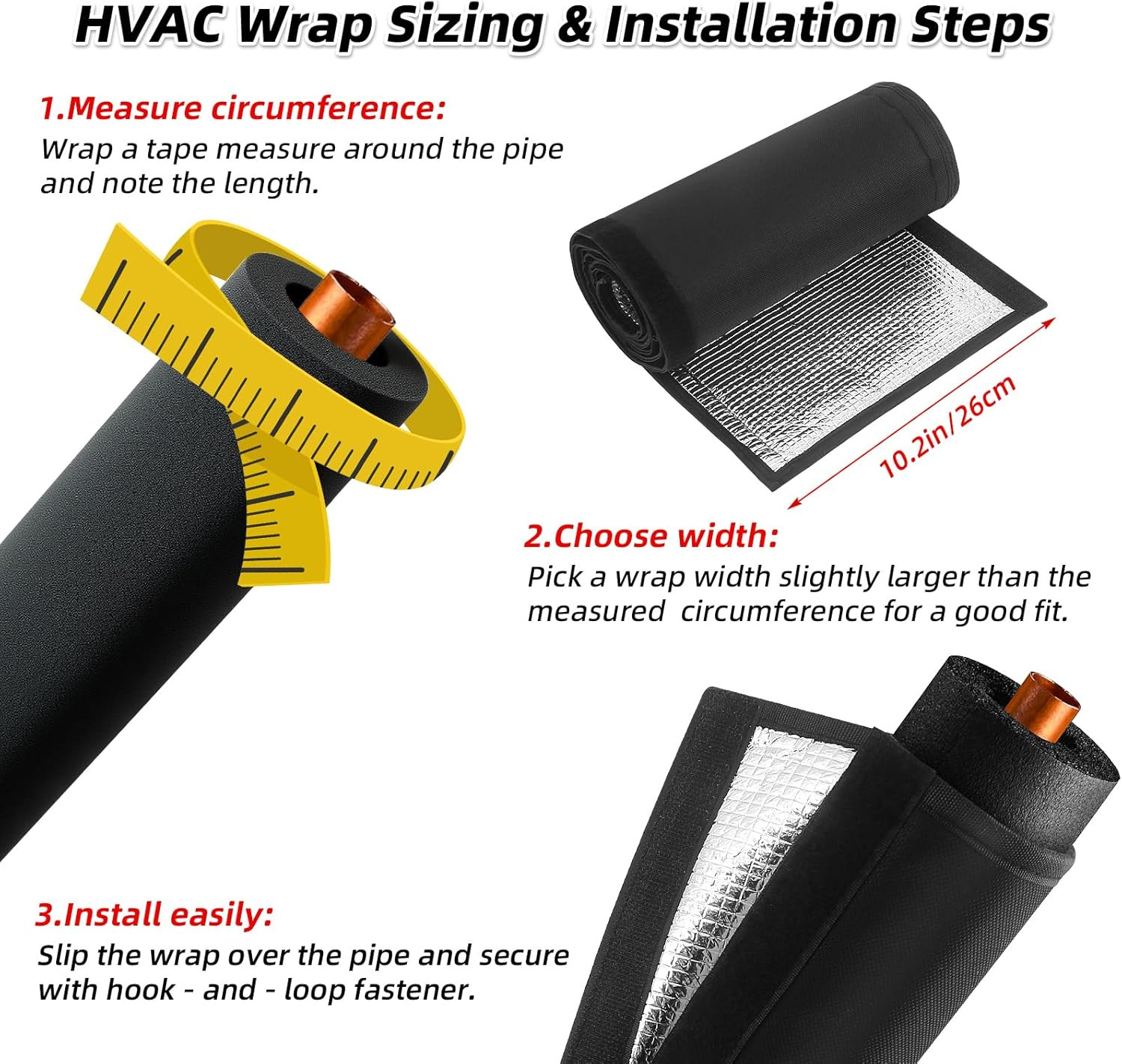 HVAC Wrap Sizing & Installation Steps

1.Measure circumference:
Wrap a tape measure around the pipe and note the length.

10.2in/26cm

2.Choose width:
Pick a wrap width slightly larger than the measured  circumference for a good fit.

3.Install easily:
Slip the wrap over the pipe and secure with hook - and - loop fastener.