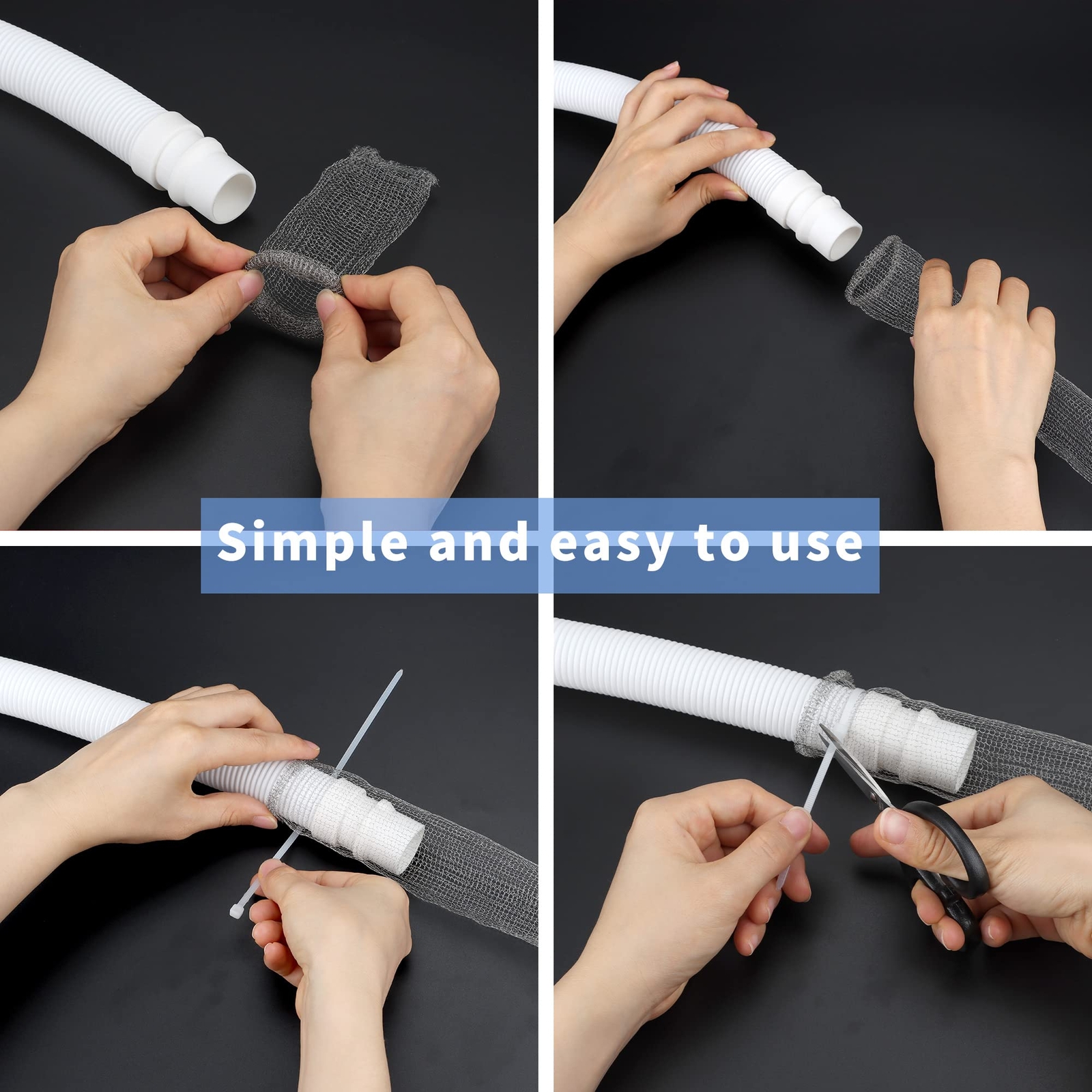 Simple and easy to use