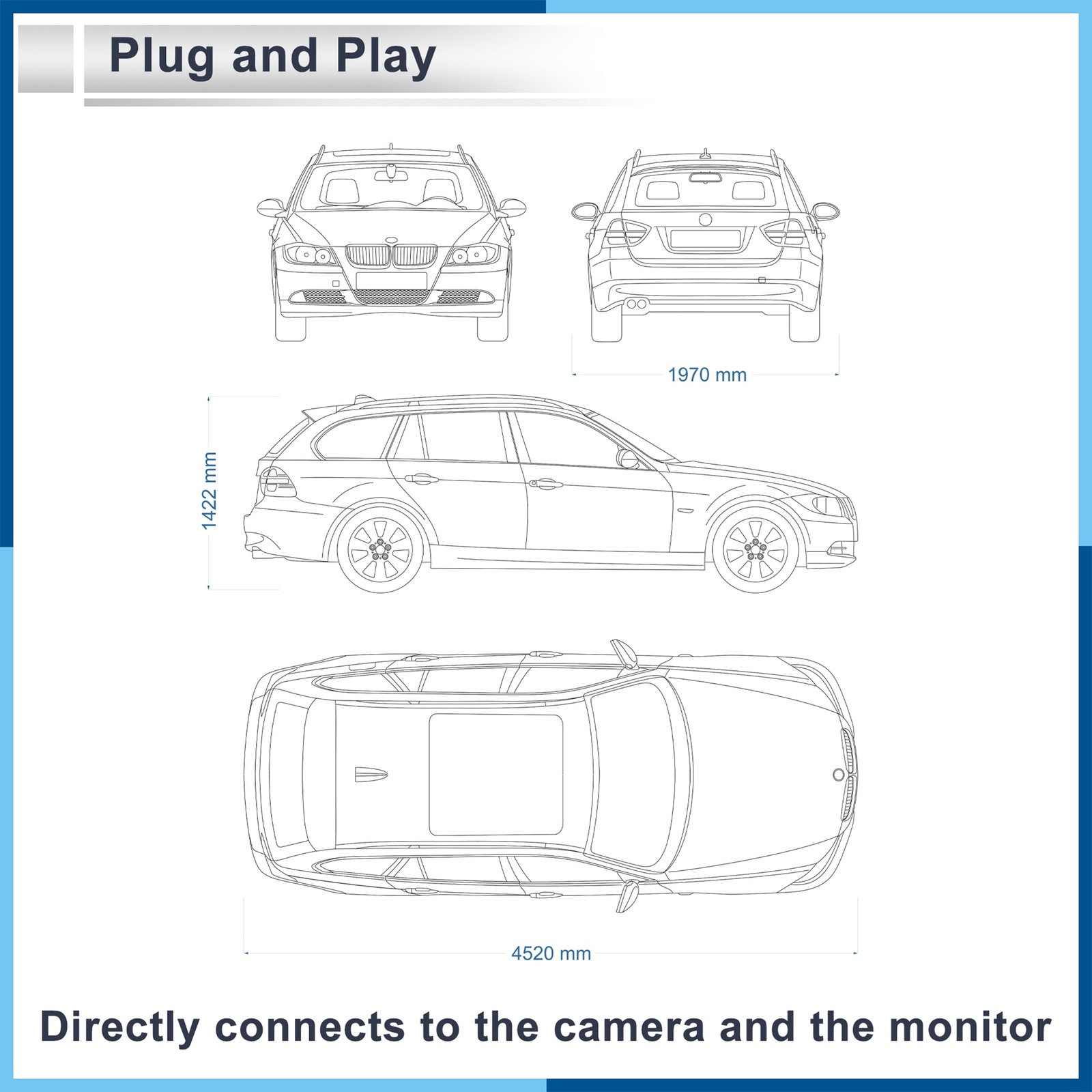 Plug and Play

1970 mm

1422 mm

4520 mm

Directly connects to the camera and the monitor